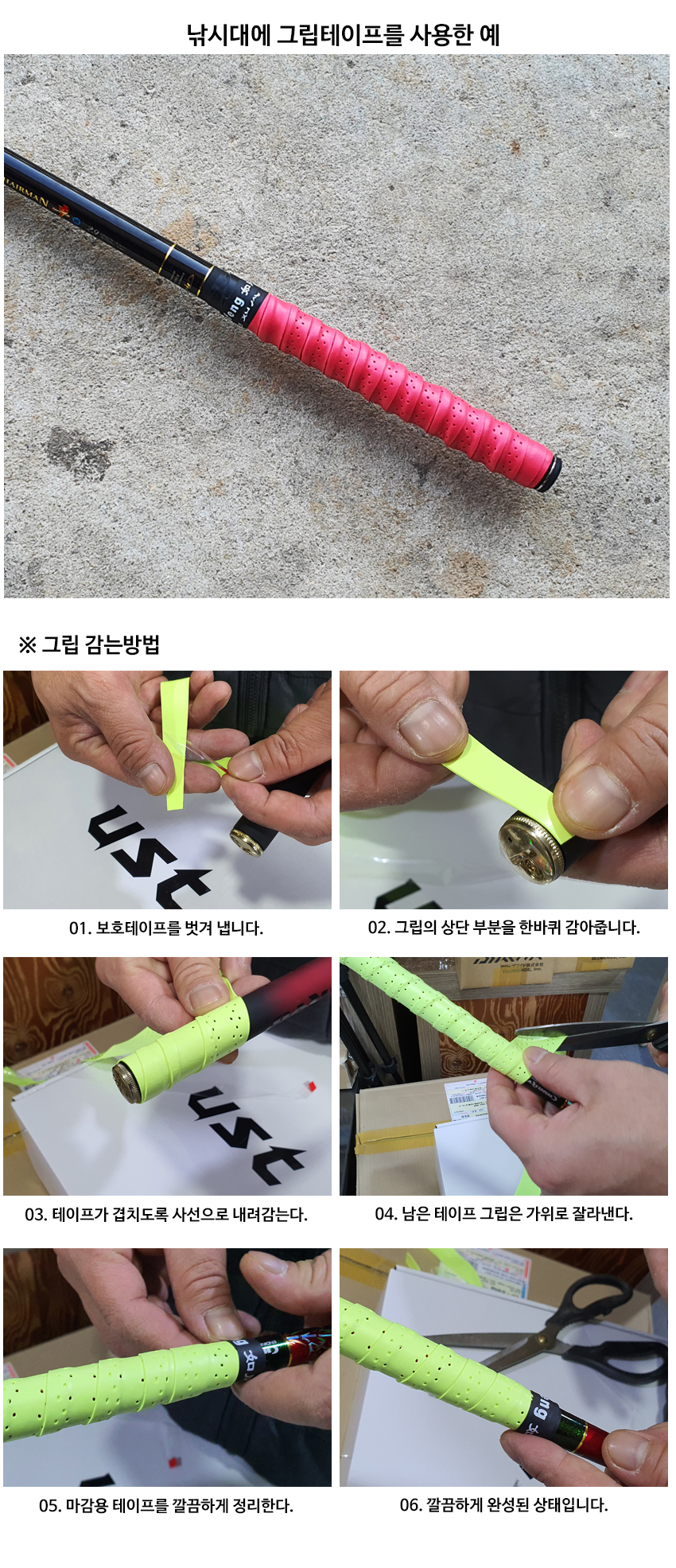 낚시대에 그립테이프를 사용한 예

HAIRMAN

※ 그립 감는방법

ust

01. 보호테이프를 벗겨 냅니다.

02. 그립의 상단 부분을 한바퀴 감아줍니다.

ust

03. 테이프가 겹치도록 사선으로 내려감는다.

04. 남은 테이프 그립은 가위로 잘라낸다.

05. 마감용 테이프를 깔끔하게 정리한다.

06. 깔끔하게 완성된 상태입니다.