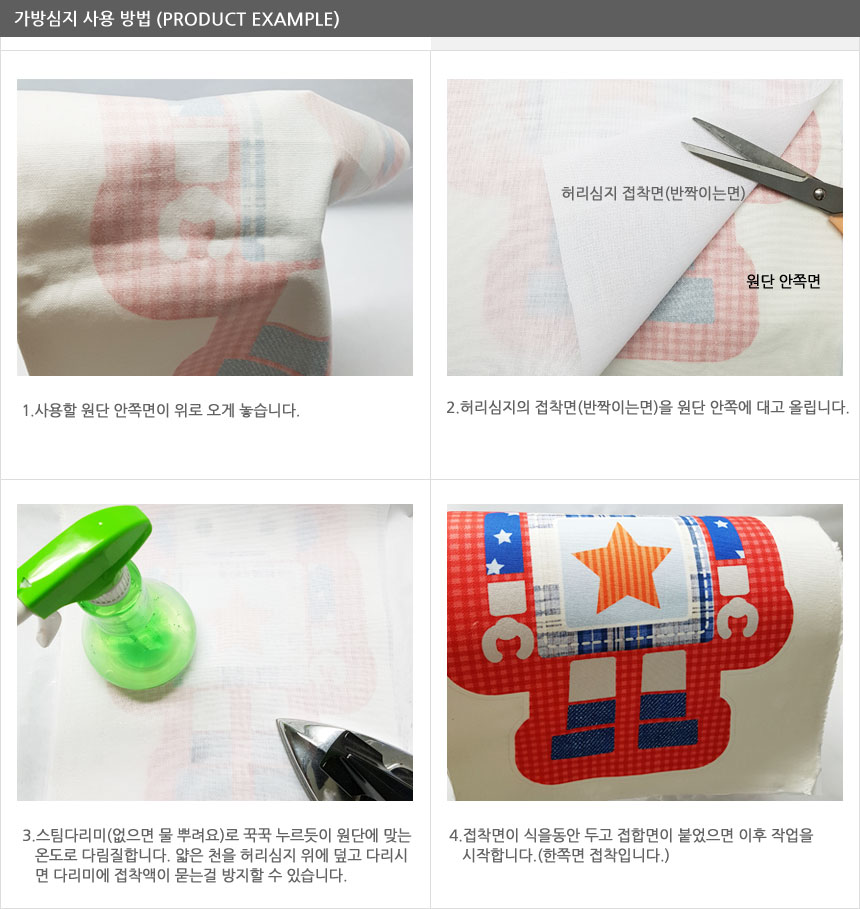 가방심지 사용 방법 (PRODUCT EXAMPLE)

1.사용할 원단 안쪽면이 위로 오게 놓습니다.

허리심지 접착면(반짝이는면)

원단 안쪽면

2.허리심지의 접착면(반짝이는면)을 원단 안쪽에 대고 올립니다.

3.스팀다리미(없으면 물 뿌려요)로 꾹꾹 누르듯이 원단에 맞는 온도로 다림질합니다. 얇은 천을 허리심지 위에 덮고 다리시면 다리미에 접착액이 묻는걸 방지할 수 있습니다.

4.접착면이 식을동안 두고 접합면이 붙었으면 이후 작업을 시작합니다.(한쪽면 접착입니다.)