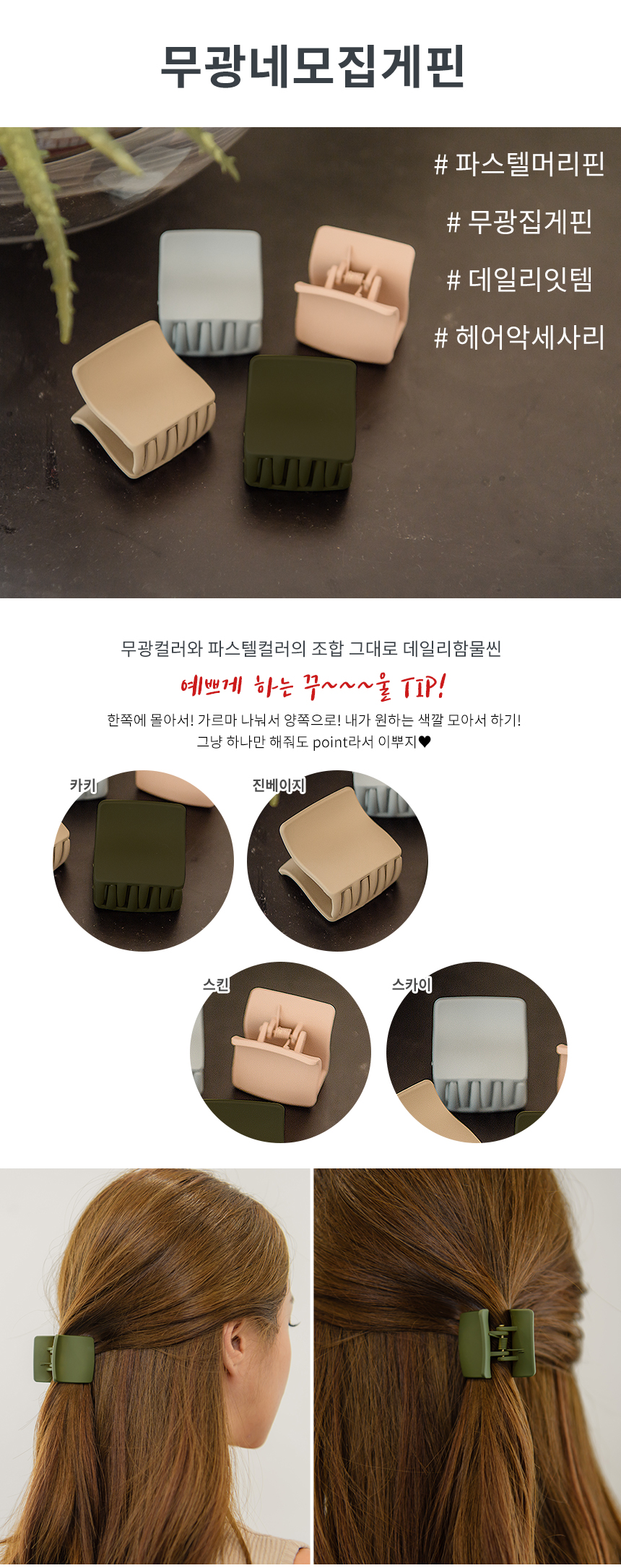 무광네모집게핀

# 파스텔머리핀

# 무광집게핀

# 데일리잇템

# 헤어악세사리

무광컬러와 파스텔컬러의 조합 그대로 데일리함물씬

예쁘게 하는 꾸~~~울 TIP!

한쪽에 몰아서! 가르마 나눠서 양쪽으로! 내가 원하는 색깔 모아서 하기!
그냥 하나만 해줘도 point라서 이뿌지♥

카키

진베이지

스킨

스카이