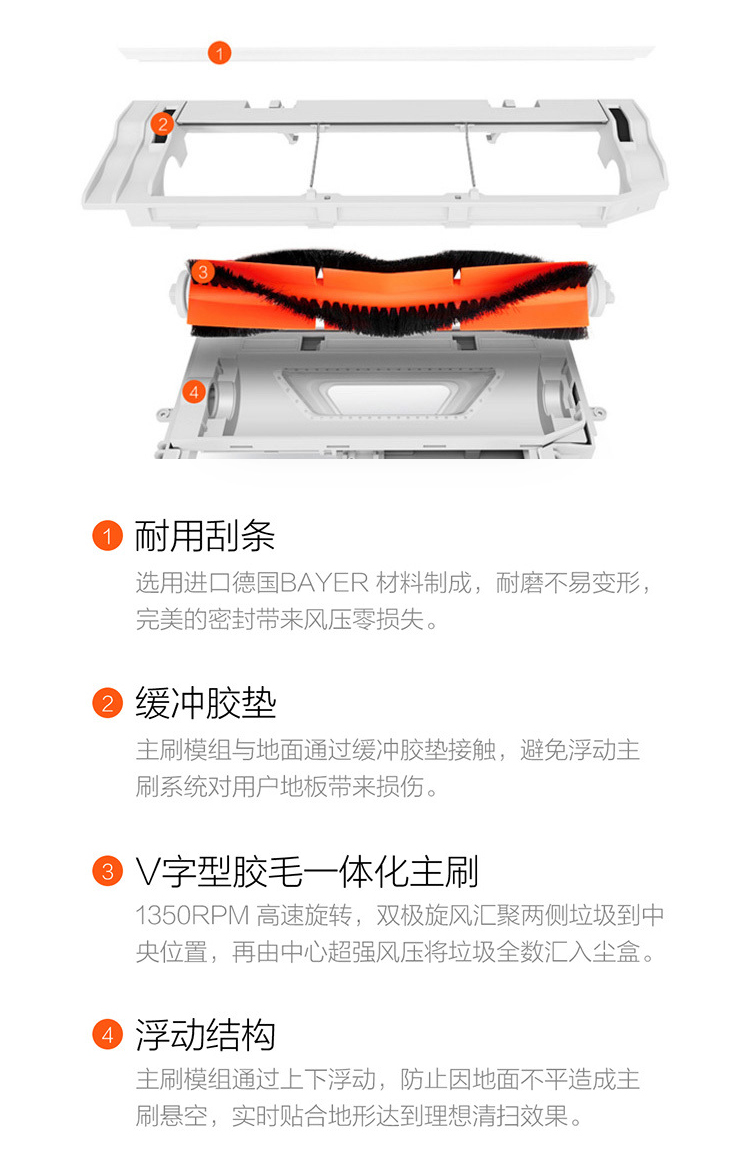 1

2

3

4

1 耐用刮条
选用进口德国BAYER 材料制成，耐磨不易变形，完美的密封带来风压零损失。

2 缓冲胶垫
主刷模组与地面通过缓冲胶垫接触，避免浮动主刷系统对用户地板带来损伤。

3 V字型胶毛一体化主刷
1350RPM 高速旋转，双极旋风汇聚两侧垃圾到中央位置，再由中心超强风压将垃圾全数汇入尘盒。

4 浮动结构
主刷模组通过上下浮动，防止因地面不平造成主刷悬空，实时贴合地形达到理想清扫效果。