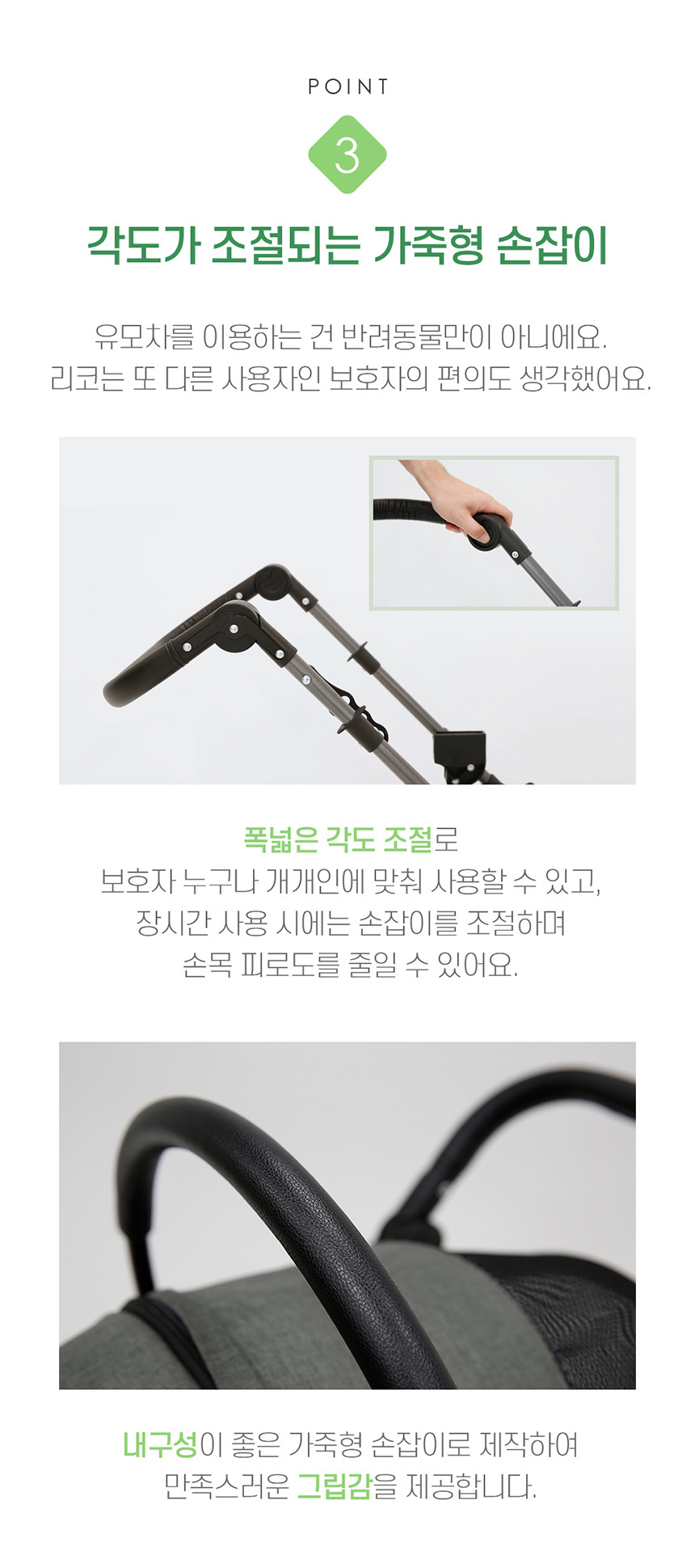 POINT

3

각도가 조절되는 가죽형 손잡이

유모차를 이용하는 건 반려동물만이 아니에요.
리코는 또 다른 사용자인 보호자의 편의도 생각했어요.

폭넓은 각도 조절로
보호자 누구나 개개인에 맞춰 사용할 수 있고,
장시간 사용 시에는 손잡이를 조절하며
손목 피로도를 줄일 수 있어요.

내구성이 좋은 가죽형 손잡이로 제작하여
만족스러운 그립감을 제공합니다.