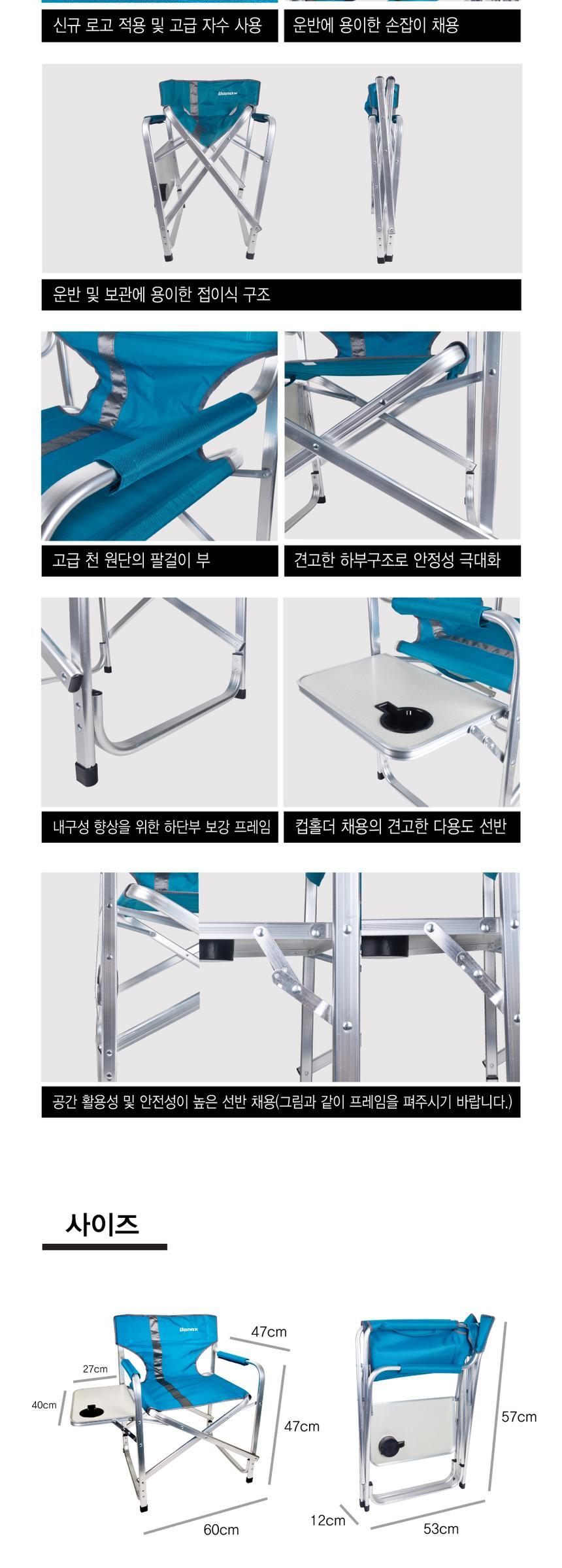 신규 로고 적용 및 고급 자수 사용

운반에 용이한 손잡이 채용

Banax

운반 및 보관에 용이한 접이식 구조

고급 천 원단의 팔걸이 부

견고한 하부구조로 안정성 극대화

내구성 향상을 위한 하단부 보강 프레임

컵홀더 채용의 견고한 다용도 선반

공간 활용성 및 안전성이 높은 선반 채용(그림과 같이 프레임을 펴주시기 바랍니다.)

사이즈

Banax

47cm

27cm

40cm

47cm

60cm

57cm

12cm

53cm