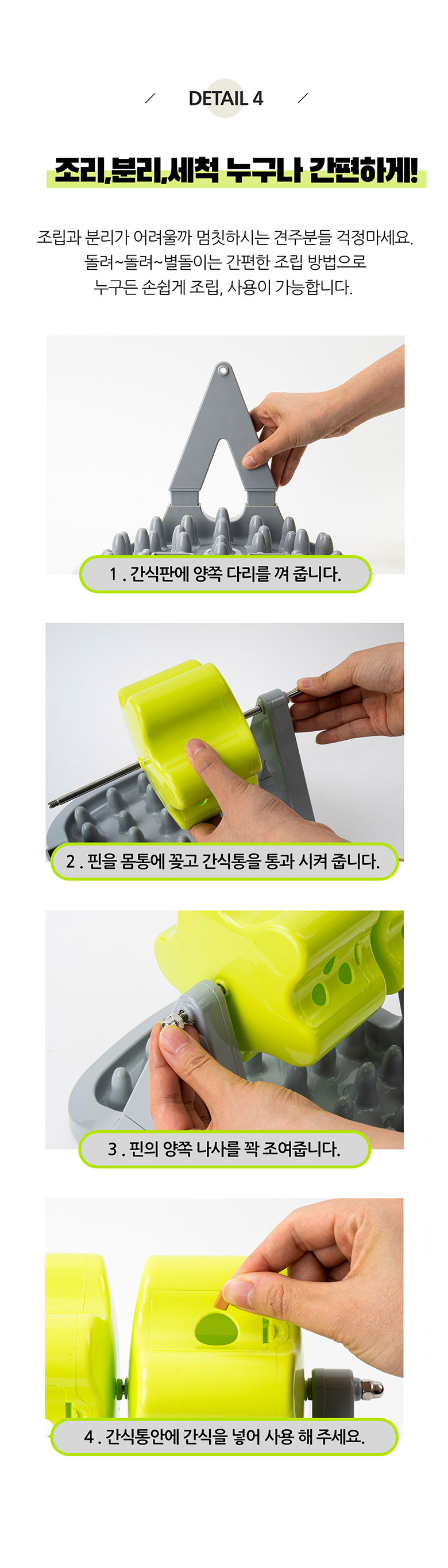 DETAIL 4

조리,분리,세척 누구나 간편하게!

조립과 분리가 어려울까 멈칫하시는 견주분들 걱정마세요.
돌려~돌려~별돌이는 간편한 조립 방법으로
누구든 손쉽게 조립, 사용이 가능합니다.

1 . 간식판에 양쪽 다리를 껴 줍니다.

2 . 핀을 몸통에 꽂고 간식통을 통과 시켜 줍니다.

3 . 핀의 양쪽 나사를 꽉 조여줍니다.

4 . 간식통안에 간식을 넣어 사용 해 주세요.