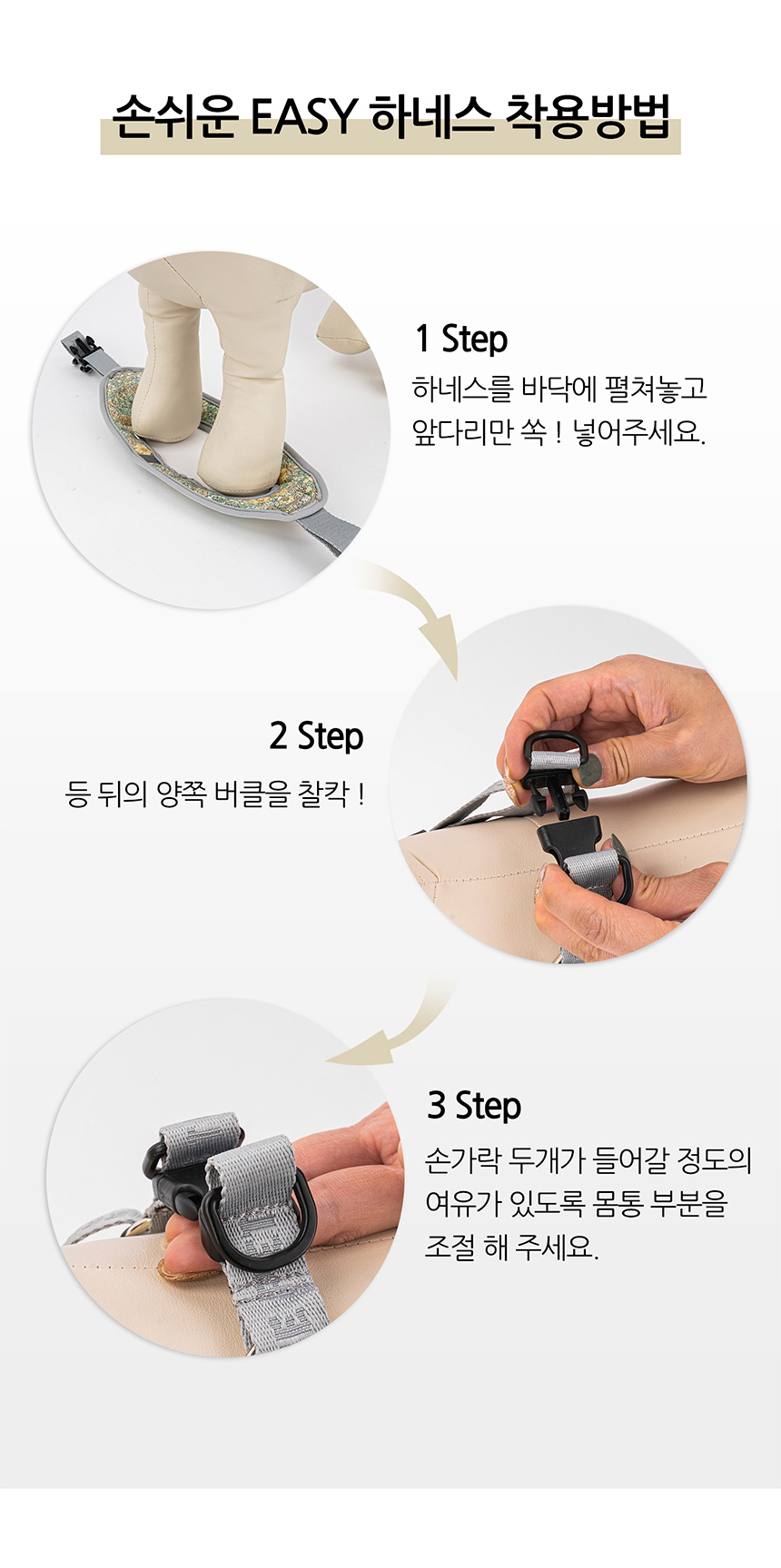 손쉬운 EASY 하네스 착용방법

1 Step

하네스를 바닥에 펼쳐놓고 앞다리만 쏙 ! 넣어주세요.

2 Step

등 뒤의 양쪽 버클을 찰칵 !

3 Step

손가락 두개가 들어갈 정도의 여유가 있도록 몸통 부분을 조절 해 주세요.