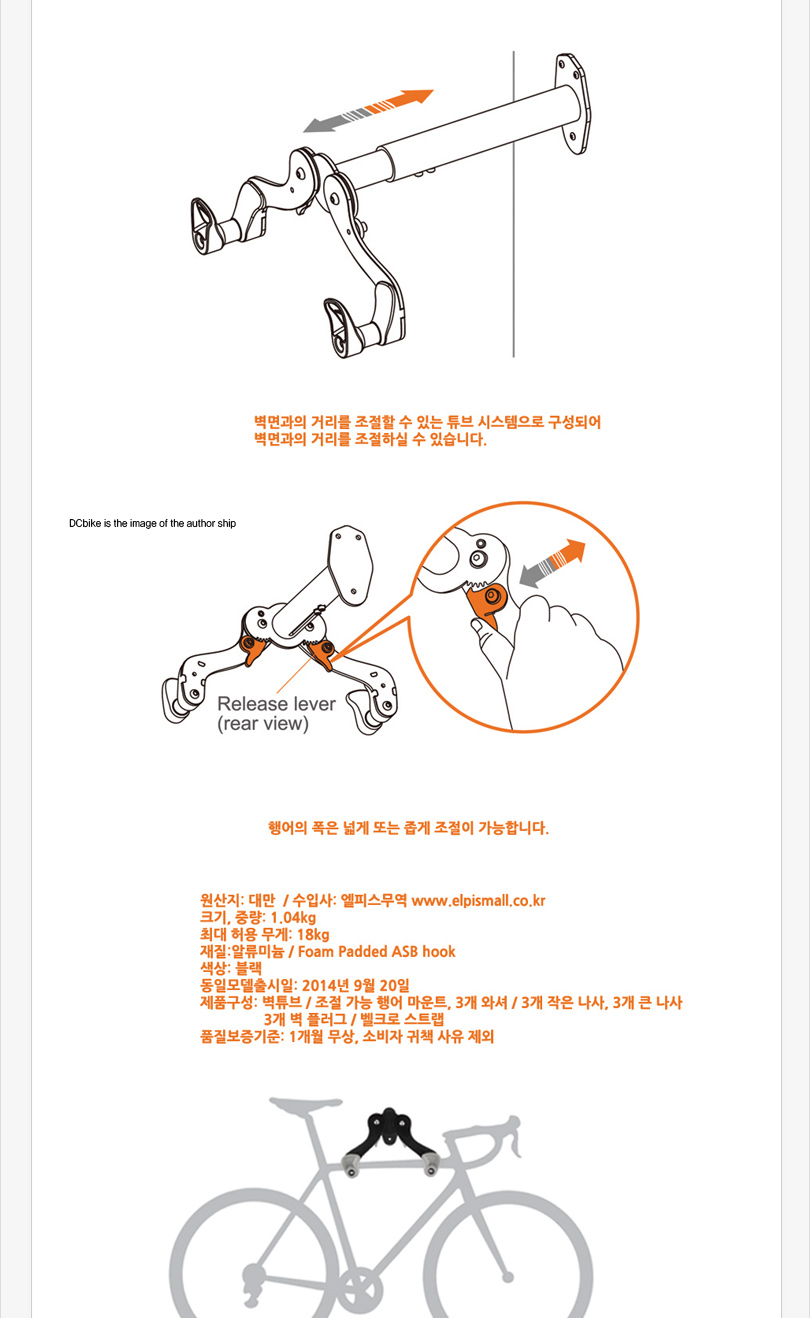 벽면과의 거리를 조절할 수 있는 튜브 시스템으로 구성되어
벽면과의 거리를 조절하실 수 있습니다.

DCbike is the image of the author ship

Release lever
(rear view)

행어의 폭은 넓게 또는 좁게 조절이 가능합니다.

원산지: 대만 / 수입사: 엘피스무역 www.elpismall.co.kr
크기, 중량: 1.04kg
최대 허용 무게: 18kg
재질:알류미늄 / Foam Padded ASB hook
색상: 블랙
동일모델출시일: 2014년 9월 20일
제품구성: 벽튜브 / 조절 가능 행어 마운트, 3개 와셔 / 3개 작은 나사, 3개 큰 나사
3개 벽 플러그 / 벨크로 스트랩
품질보증기준: 1개월 무상, 소비자 귀책 사유 제외