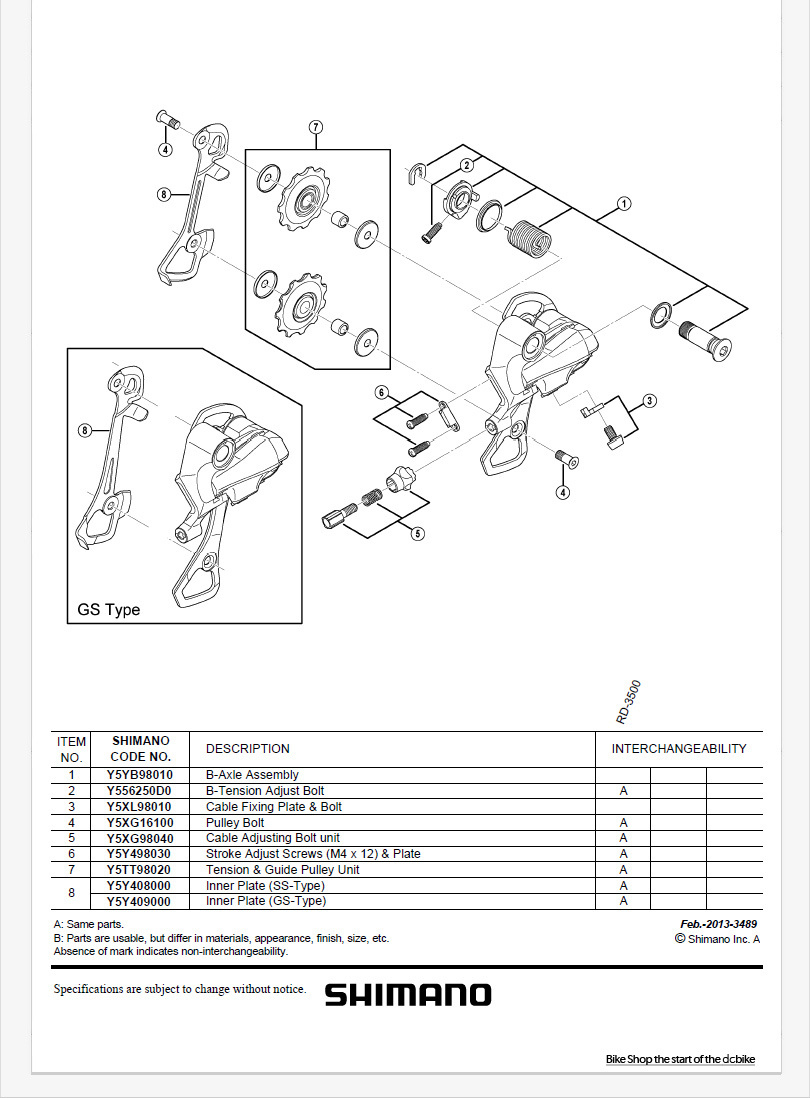 4
8
7
2
1
6
3
4
5
8
GS Type

RD-3500

| ITEM NO. | SHIMANO CODE NO. | DESCRIPTION | INTERCHANGEABILITY | | |
|---|---|---|---|---|---|
| 1 | Y5YB98010 | B-Axle Assembly | | | |
| 2 | Y556250D0 | B-Tension Adjust Bolt | A | | |
| 3 | Y5XL98010 | Cable Fixing Plate & Bolt | | | |
| 4 | Y5XG16100 | Pulley Bolt | A | | |
| 5 | Y5XG98040 | Cable Adjusting Bolt unit | A | | |
| 6 | Y5Y498030 | Stroke Adjust Screws (M4 x 12) & Plate | A | | |
| 7 | Y5TT98020 | Tension & Guide Pulley Unit | A | | |
| 8 | Y5Y408000 | Inner Plate (SS-Type) | A | | |
| | Y5Y409000 | Inner Plate (GS-Type) | A | | |

A: Same parts.
B: Parts are usable, but differ in materials, appearance, finish, size, etc.
Absence of mark indicates non-interchangeability.

Feb.-2013-3489
© Shimano Inc. A

Specifications are subject to change without notice.

SHIMANO

Bike Shop the start of the dcbike