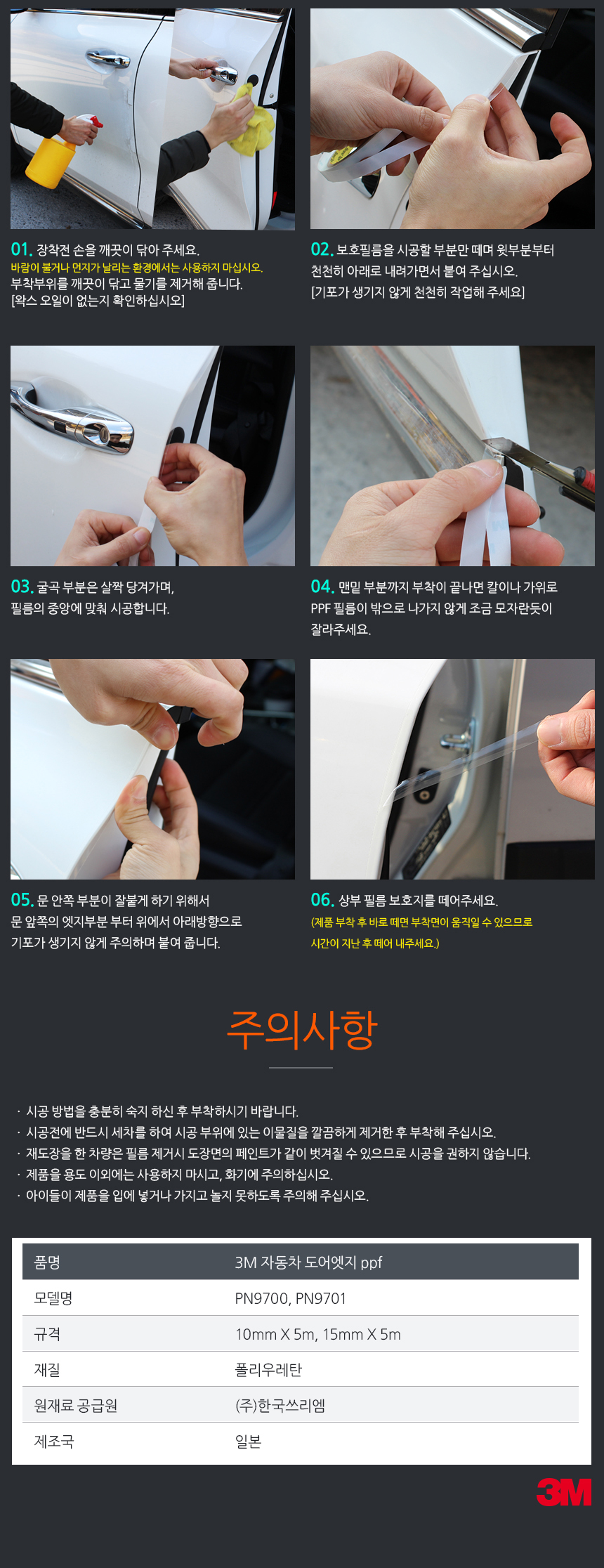 01. 장착전 손을 깨끗이 닦아 주세요.
바람이 불거나 먼지가 날리는 환경에서는 사용하지 마십시오.
부착부위를 깨끗이 닦고 물기를 제거해 줍니다.
[왁스 오일이 없는지 확인하십시오]

02. 보호필름을 시공할 부분만 떼며 윗부분부터 천천히 아래로 내려가면서 붙여 주십시오.
[기포가 생기지 않게 천천히 작업해 주세요]

03. 굴곡 부분은 살짝 당겨가며, 필름의 중앙에 맞춰 시공합니다.

04. 맨밑 부분까지 부착이 끝나면 칼이나 가위로 PPF 필름이 밖으로 나가지 않게 조금 모자란듯이 잘라주세요.

05. 문 안쪽 부분이 잘붙게 하기 위해서 문 앞쪽의 엣지부분 부터 위에서 아래방향으로 기포가 생기지 않게 주의하며 붙여 줍니다.

06. 상부 필름 보호지를 떼어주세요.
(제품 부착 후 바로 떼면 부착면이 움직일 수 있으므로 시간이 지난 후 떼어 내주세요.)

주의사항

· 시공 방법을 충분히 숙지 하신 후 부착하시기 바랍니다.
· 시공전에 반드시 세차를 하여 시공 부위에 있는 이물질을 깔끔하게 제거한 후 부착해 주십시오.
· 재도장을 한 차량은 필름 제거시 도장면의 페인트가 같이 벗겨질 수 있으므로 시공을 권하지 않습니다.
· 제품을 용도 이외에는 사용하지 마시고, 화기에 주의하십시오.
· 아이들이 제품을 입에 넣거나 가지고 놀지 못하도록 주의해 주십시오.

| 품명 | 3M 자동차 도어엣지 ppf |
|---|---|
| 모델명 | PN9700, PN9701 |
| 규격 | 10mm X 5m, 15mm X 5m |
| 재질 | 폴리우레탄 |
| 원재료 공급원 | (주)한국쓰리엠 |
| 제조국 | 일본 |

3M