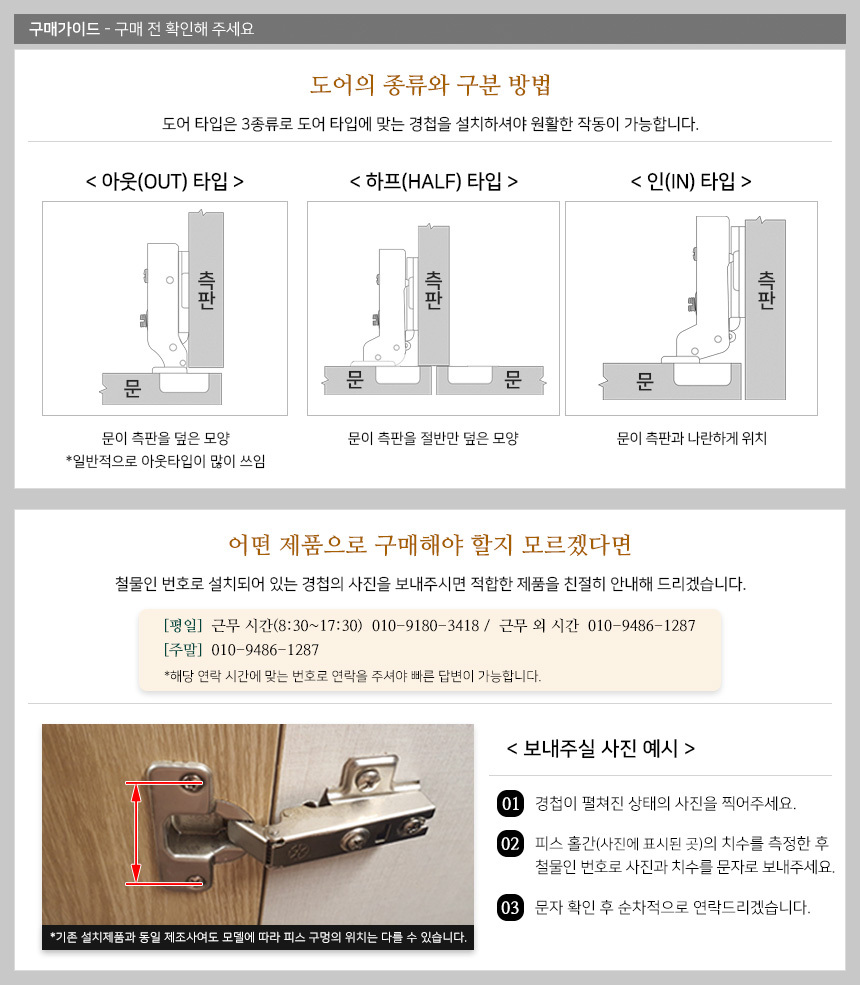 구매가이드 - 구매 전 확인해 주세요

도어의 종류와 구분 방법

도어 타입은 3종류로 도어 타입에 맞는 경첩을 설치하셔야 원활한 작동이 가능합니다.

< 아웃(OUT) 타입 >

측판

문

문이 측판을 덮은 모양
*일반적으로 아웃타입이 많이 쓰임

< 하프(HALF) 타입 >

측판

문

문

문이 측판을 절반만 덮은 모양

< 인(IN) 타입 >

측판

문

문이 측판과 나란하게 위치

어떤 제품으로 구매해야 할지 모르겠다면

철물인 번호로 설치되어 있는 경첩의 사진을 보내주시면 적합한 제품을 친절히 안내해 드리겠습니다.

[평일] 근무 시간(8:30~17:30) 010-9180-3418 / 근무 외 시간 010-9486-1287
[주말] 010-9486-1287
*해당 연락 시간에 맞는 번호로 연락을 주셔야 빠른 답변이 가능합니다.

*기존 설치제품과 동일 제조사여도 모델에 따라 피스 구멍의 위치는 다를 수 있습니다.

< 보내주실 사진 예시 >

01 경첩이 펼쳐진 상태의 사진을 찍어주세요.

02 피스 홀간(사진에 표시된 곳)의 치수를 측정한 후 철물인 번호로 사진과 치수를 문자로 보내주세요.

03 문자 확인 후 순차적으로 연락드리겠습니다.