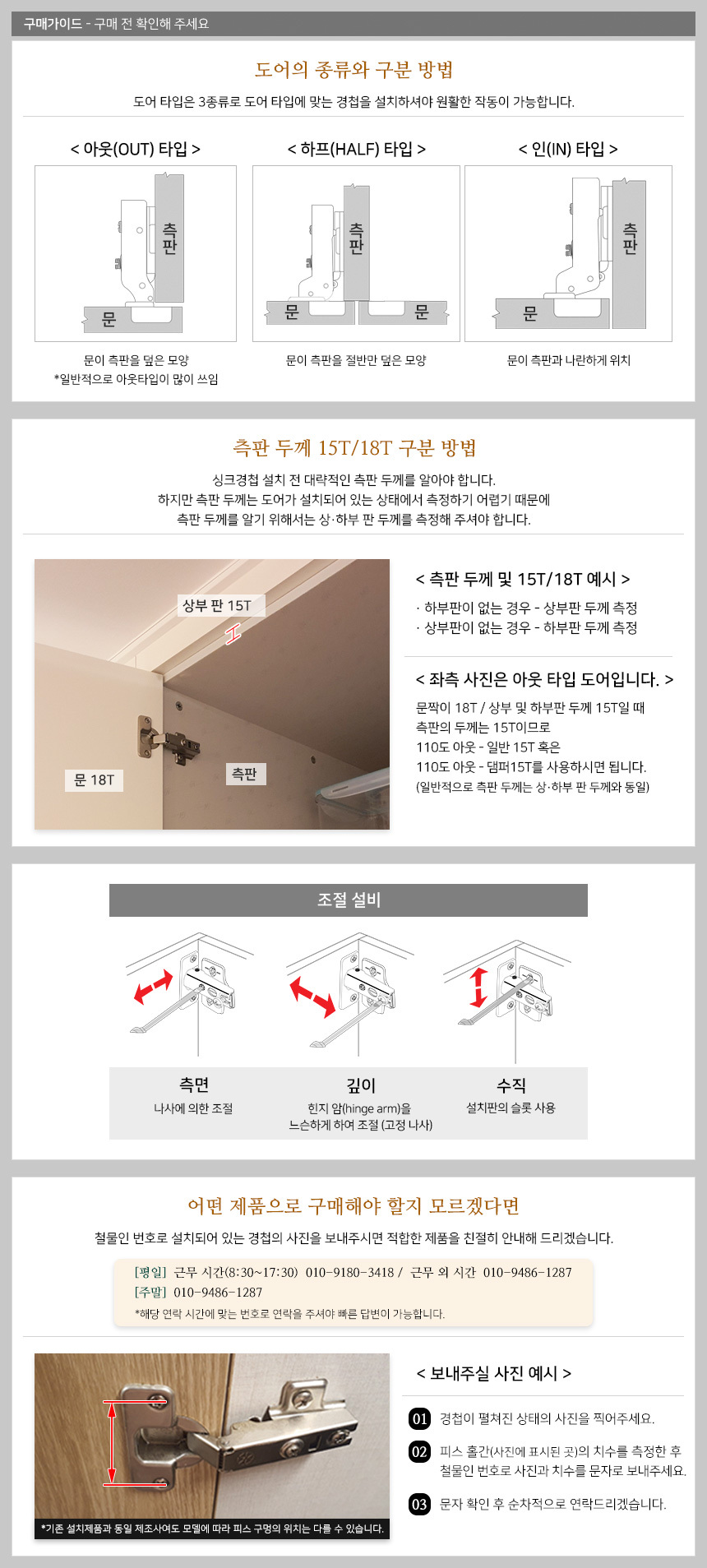 구매가이드 - 구매 전 확인해 주세요

도어의 종류와 구분 방법

도어 타입은 3종류로 도어 타입에 맞는 경첩을 설치하셔야 원활한 작동이 가능합니다.

< 아웃(OUT) 타입 >

측판
문

문이 측판을 덮은 모양
*일반적으로 아웃타입이 많이 쓰임

< 하프(HALF) 타입 >

측판
문
문

문이 측판을 절반만 덮은 모양

< 인(IN) 타입 >

측판
문

문이 측판과 나란하게 위치

측판 두께 15T/18T 구분 방법

싱크경첩 설치 전 대략적인 측판 두께를 알아야 합니다.
하지만 측판 두께는 도어가 설치되어 있는 상태에서 측정하기 어렵기 때문에
측판 두께를 알기 위해서는 상·하부 판 두께를 측정해 주셔야 합니다.

상부 판 15T
문 18T
측판

< 측판 두께 및 15T/18T 예시 >
· 하부판이 없는 경우 - 상부판 두께 측정
· 상부판이 없는 경우 - 하부판 두께 측정

< 좌측 사진은 아웃 타입 도어입니다. >
문짝이 18T / 상부 및 하부판 두께 15T일 때
측판의 두께는 15T이므로
110도 아웃 - 일반 15T 혹은
110도 아웃 - 댐퍼15T를 사용하시면 됩니다.
(일반적으로 측판 두께는 상·하부 판 두께와 동일)

조절 설비

측면
나사에 의한 조절

깊이
힌지 암(hinge arm)을
느슨하게 하여 조절 (고정 나사)

수직
설치판의 슬롯 사용

어떤 제품으로 구매해야 할지 모르겠다면

철물인 번호로 설치되어 있는 경첩의 사진을 보내주시면 적합한 제품을 친절히 안내해 드리겠습니다.

[평일] 근무 시간(8:30~17:30) 010-9180-3418 / 근무 외 시간 010-9486-1287
[주말] 010-9486-1287
*해당 연락 시간에 맞는 번호로 연락을 주셔야 빠른 답변이 가능합니다.

*기존 설치제품과 동일 제조사여도 모델에 따라 피스 구멍의 위치는 다를 수 있습니다.

< 보내주실 사진 예시 >

01 경첩이 펼쳐진 상태의 사진을 찍어주세요.
02 피스 홀간(사진에 표시된 곳)의 치수를 측정한 후 철물인 번호로 사진과 치수를 문자로 보내주세요.
03 문자 확인 후 순차적으로 연락드리겠습니다.