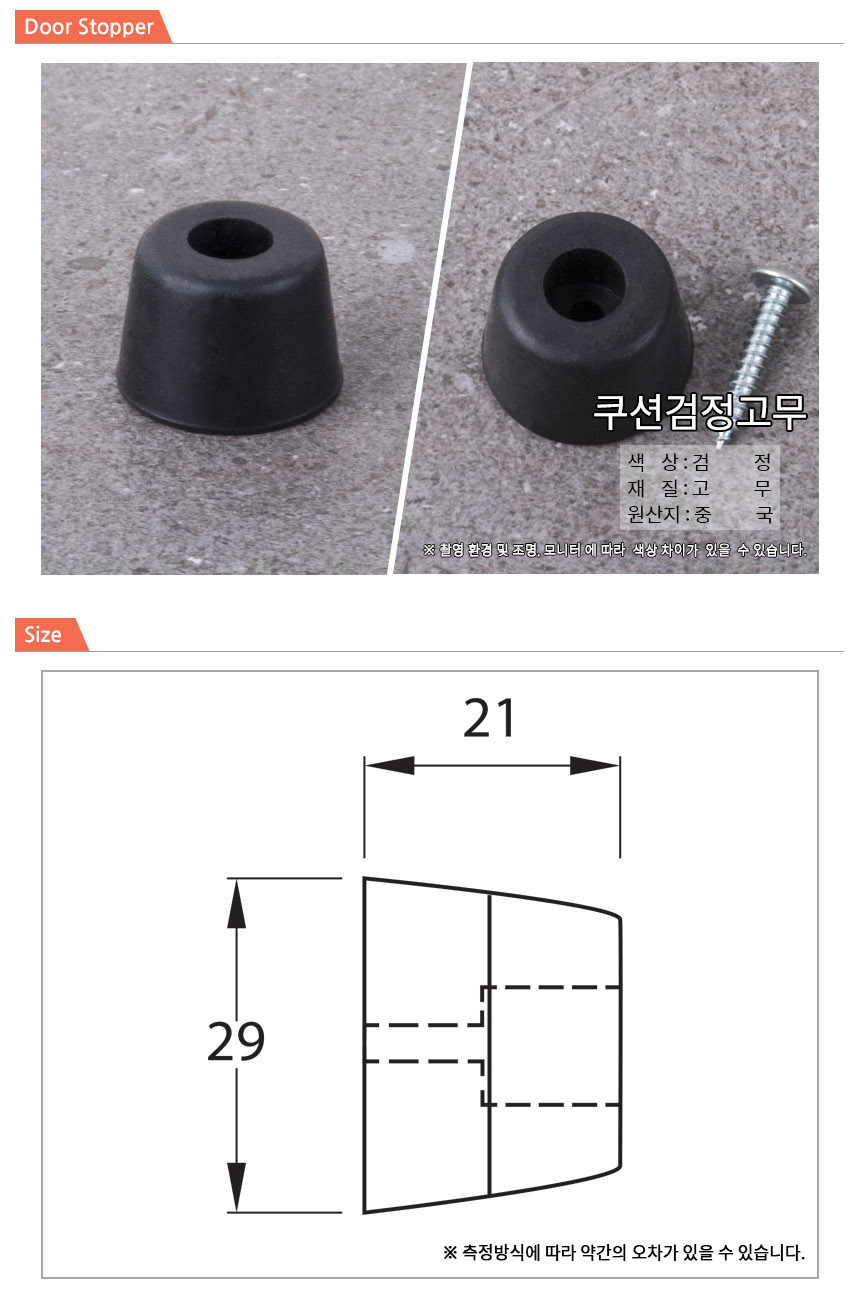 Door Stopper

쿠션검정고무

색 상 : 검 정
재 질 : 고 무
원산지 : 중 국

※ 촬영 환경 및 조명, 모니터 에 따라 색상 차이가 있을 수 있습니다.

Size

21

29

※ 측정방식에 따라 약간의 오차가 있을 수 있습니다.