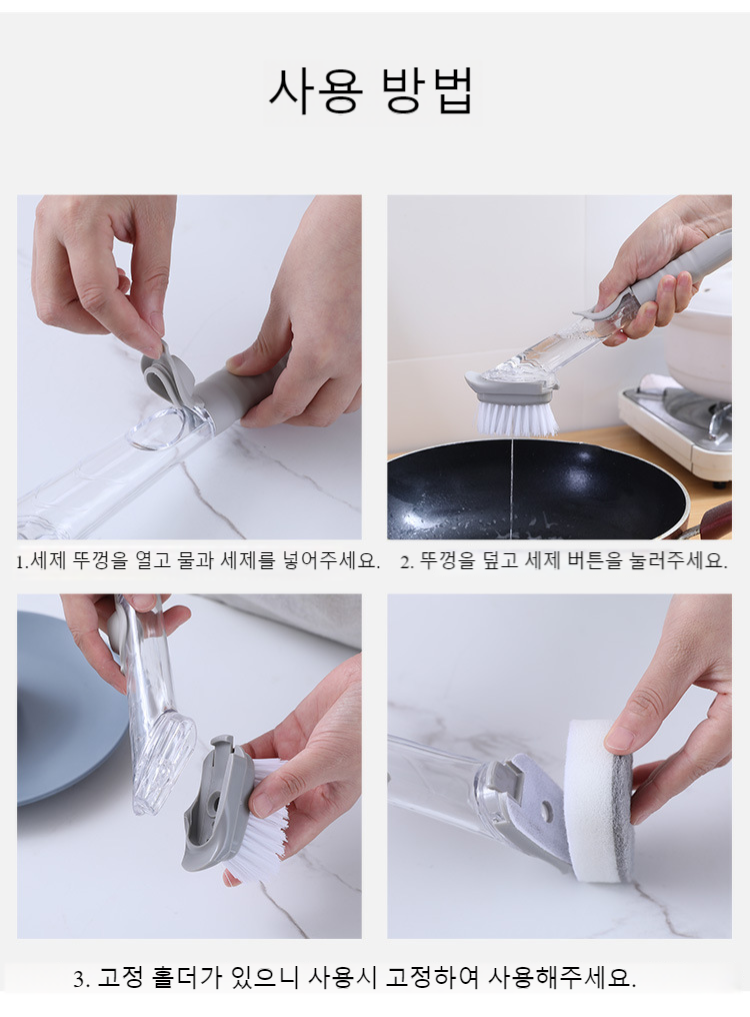 사용 방법

1.세제 뚜껑을 열고 물과 세제를 넣어주세요.

2. 뚜껑을 덮고 세제 버튼을 눌러주세요.

3. 고정 홀더가 있으니 사용시 고정하여 사용해주세요.