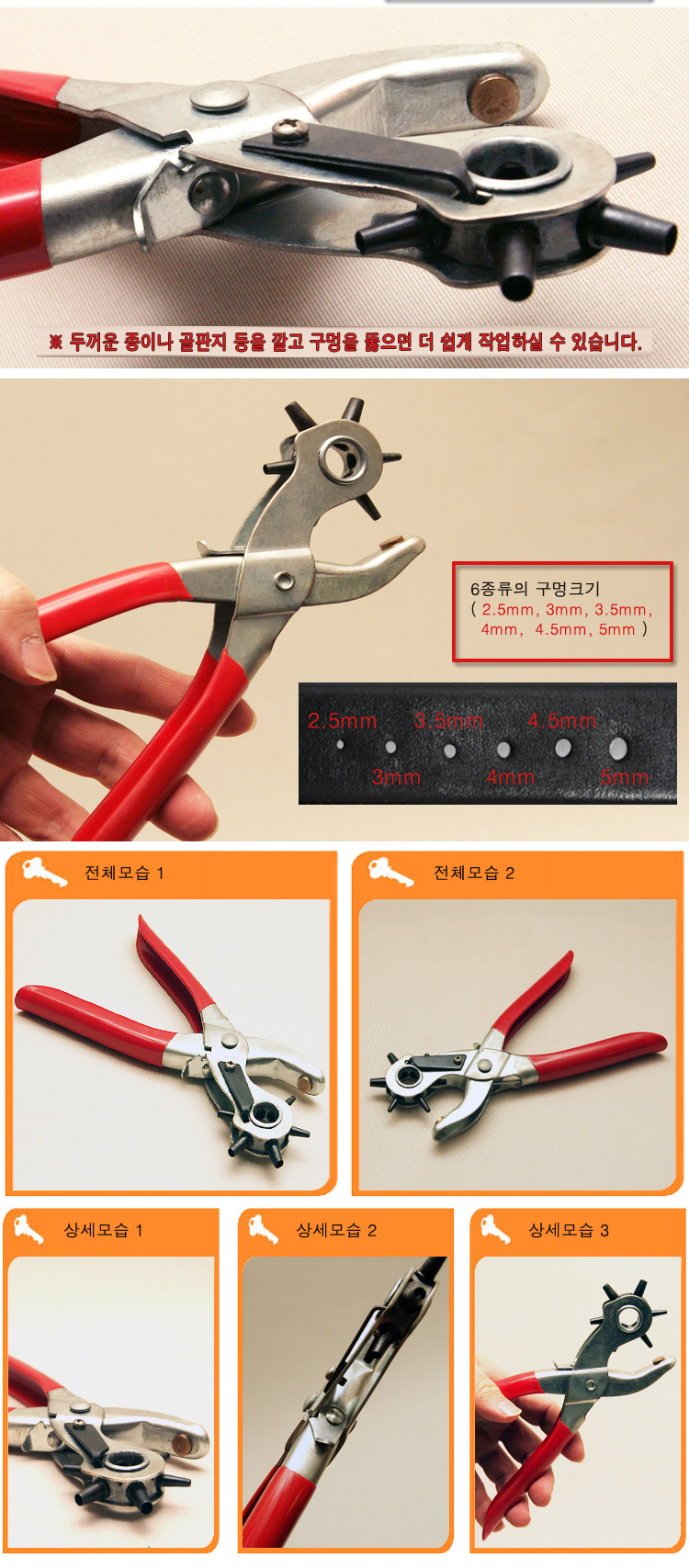 ※ 두꺼운 종이나 골판지 등을 깔고 구멍을 뚫으면 더 쉽게 작업하실 수 있습니다.

6종류의 구멍크기
( 2.5mm, 3mm, 3.5mm, 4mm, 4.5mm, 5mm )

2.5mm 3.5mm 4.5mm
3mm 4mm 5mm

전체모습 1

전체모습 2

상세모습 1

상세모습 2

상세모습 3