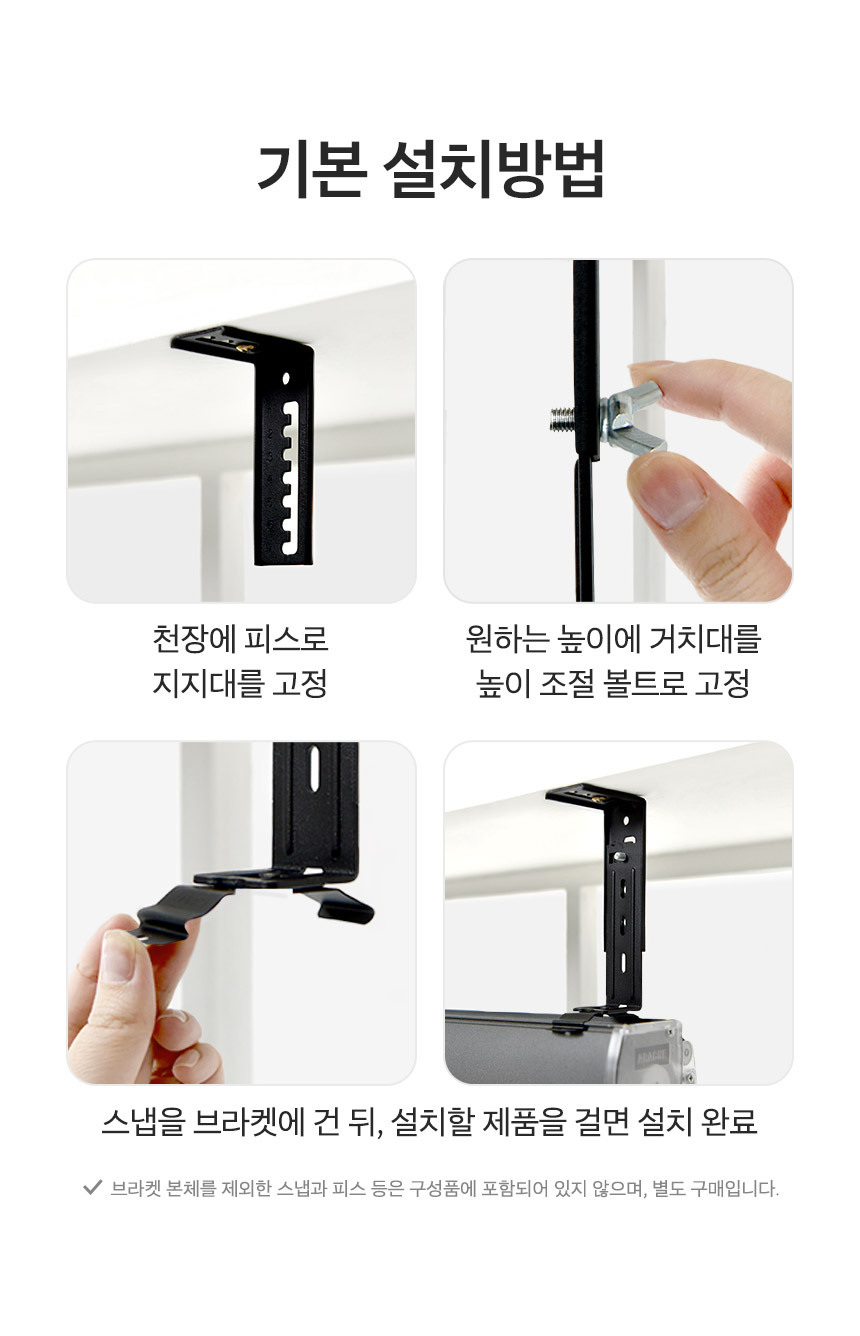 기본 설치방법

천장에 피스로
지지대를 고정

원하는 높이에 거치대를
높이 조절 볼트로 고정

스냅을 브라켓에 건 뒤, 설치할 제품을 걸면 설치 완료

✓ 브라켓 본체를 제외한 스냅과 피스 등은 구성품에 포함되어 있지 않으며, 별도 구매입니다.