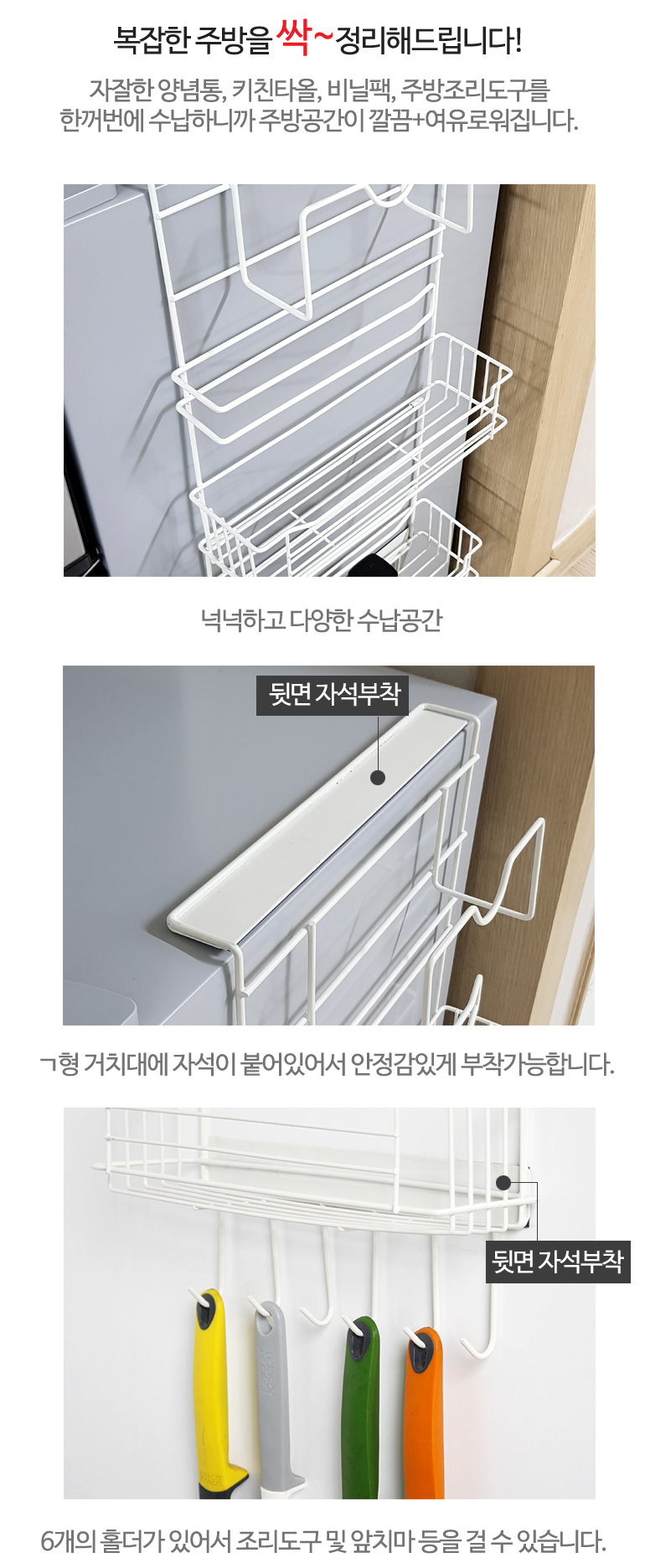 복잡한 주방을 싹~ 정리해드립니다!

자잘한 양념통, 키친타올, 비닐팩, 주방조리도구를 한꺼번에 수납하니까 주방공간이 깔끔+여유로워집니다.

넉넉하고 다양한 수납공간

뒷면 자석부착

ㄱ형 거치대에 자석이 붙어있어서 안정감있게 부착가능합니다.

뒷면 자석부착

6개의 홀더가 있어서 조리도구 및 앞치마 등을 걸 수 있습니다.