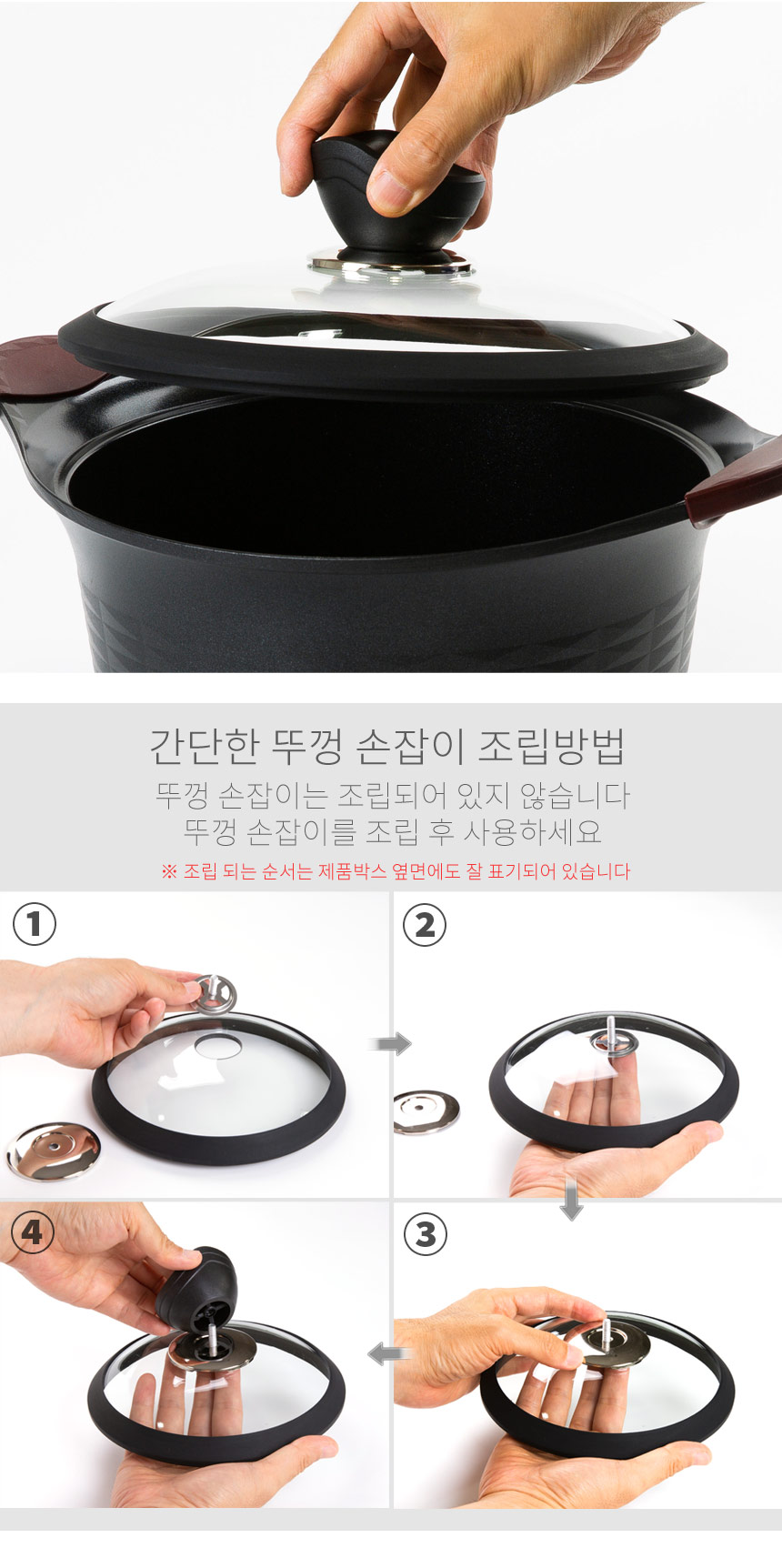 간단한 뚜껑 손잡이 조립방법

뚜껑 손잡이는 조립되어 있지 않습니다
뚜껑 손잡이를 조립 후 사용하세요

※ 조립 되는 순서는 제품박스 옆면에도 잘 표기되어 있습니다

①

②

④

③