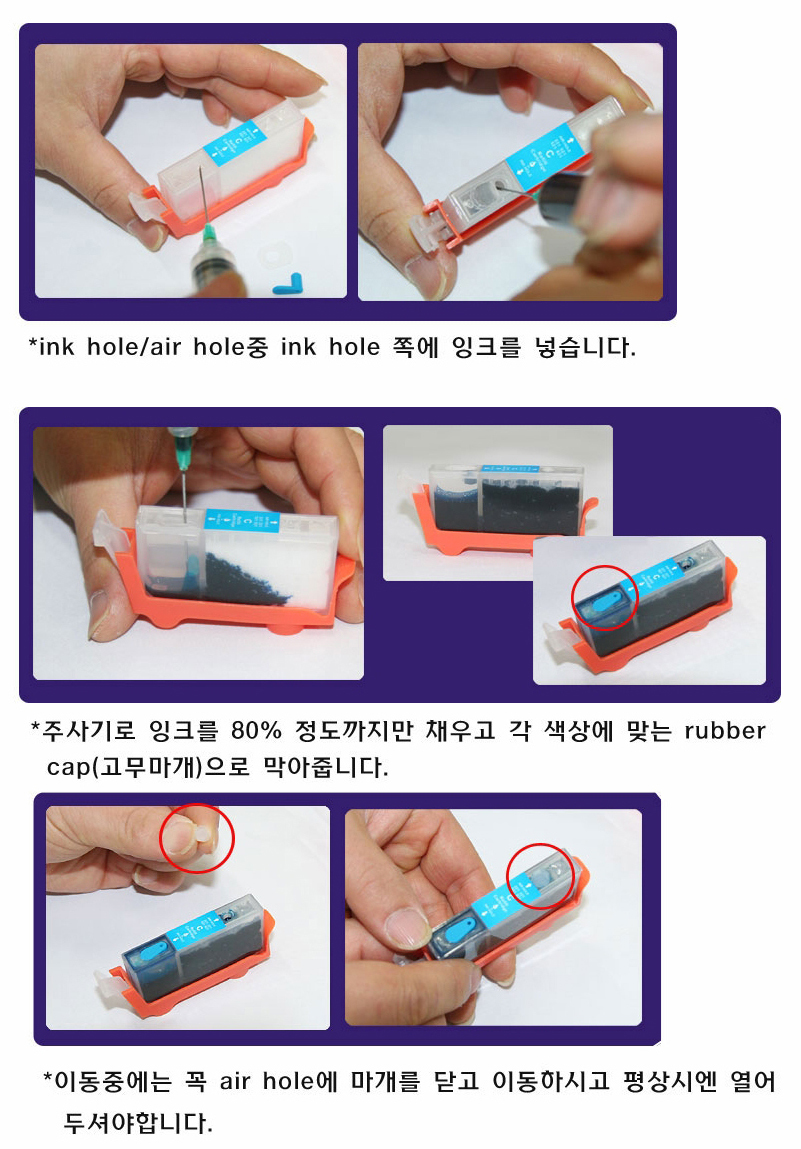 *ink hole/air hole중 ink hole 쪽에 잉크를 넣습니다.

*주사기로 잉크를 80% 정도까지만 채우고 각 색상에 맞는 rubber cap(고무마개)으로 막아줍니다.

*이동중에는 꼭 air hole에 마개를 닫고 이동하시고 평상시엔 열어 두셔야합니다.