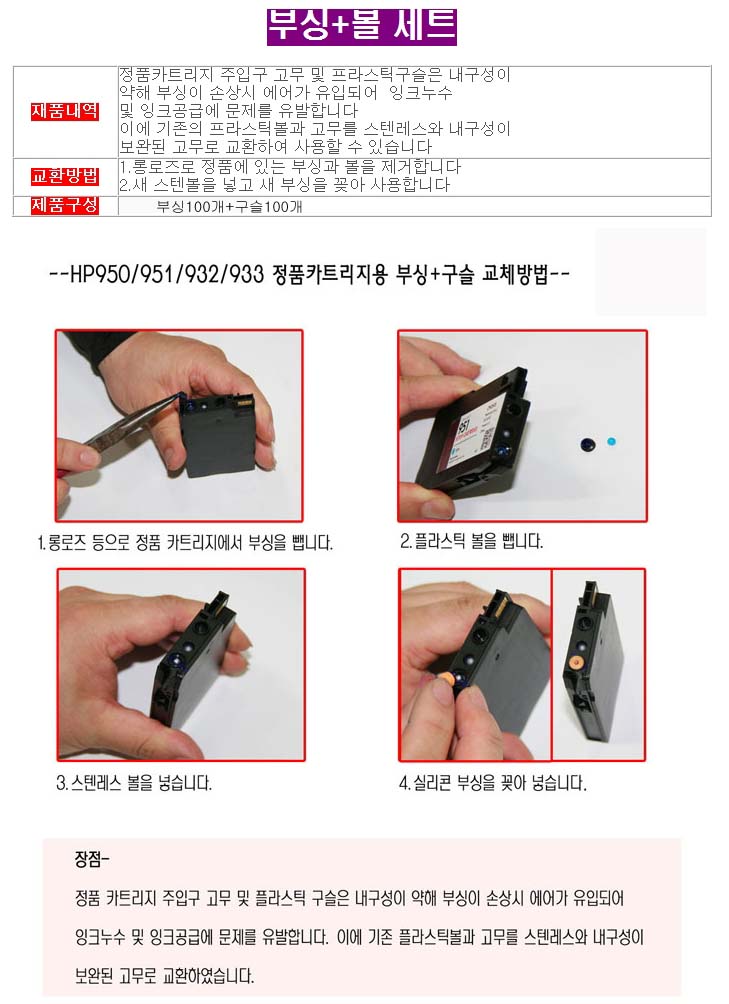 부싱+볼 세트

| 제품내역 | 정품카트리지 주입구 고무 및 프라스틱구슬은 내구성이 약해 부싱이 손상시 에어가 유입되어 잉크누수 및 잉크공급에 문제를 유발합니다 이에 기존의 프라스틱볼과 고무를 스텐레스와 내구성이 보완된 고무로 교환하여 사용할 수 있습니다 |
|---|---|
| 교환방법 | 1.롱로즈로 정품에 있는 부싱과 볼을 제거합니다 2.새 스텐볼을 넣고 새 부싱을 꽂아 사용합니다 |
| 제품구성 | 부싱100개+구슬100개 |

--HP950/951/932/933 정품카트리지용 부싱+구슬 교체방법--

1.롱로즈 등으로 정품 카트리지에서 부싱을 뺍니다.

2.플라스틱 볼을 뺍니다.

3.스텐레스 볼을 넣습니다.

4.실리콘 부싱을 꽂아 넣습니다.

장점-

정품 카트리지 주입구 고무 및 플라스틱 구슬은 내구성이 약해 부싱이 손상시 에어가 유입되어 잉크누수 및 잉크공급에 문제를 유발합니다. 이에 기존 플라스틱볼과 고무를 스텐레스와 내구성이 보완된 고무로 교환하였습니다.