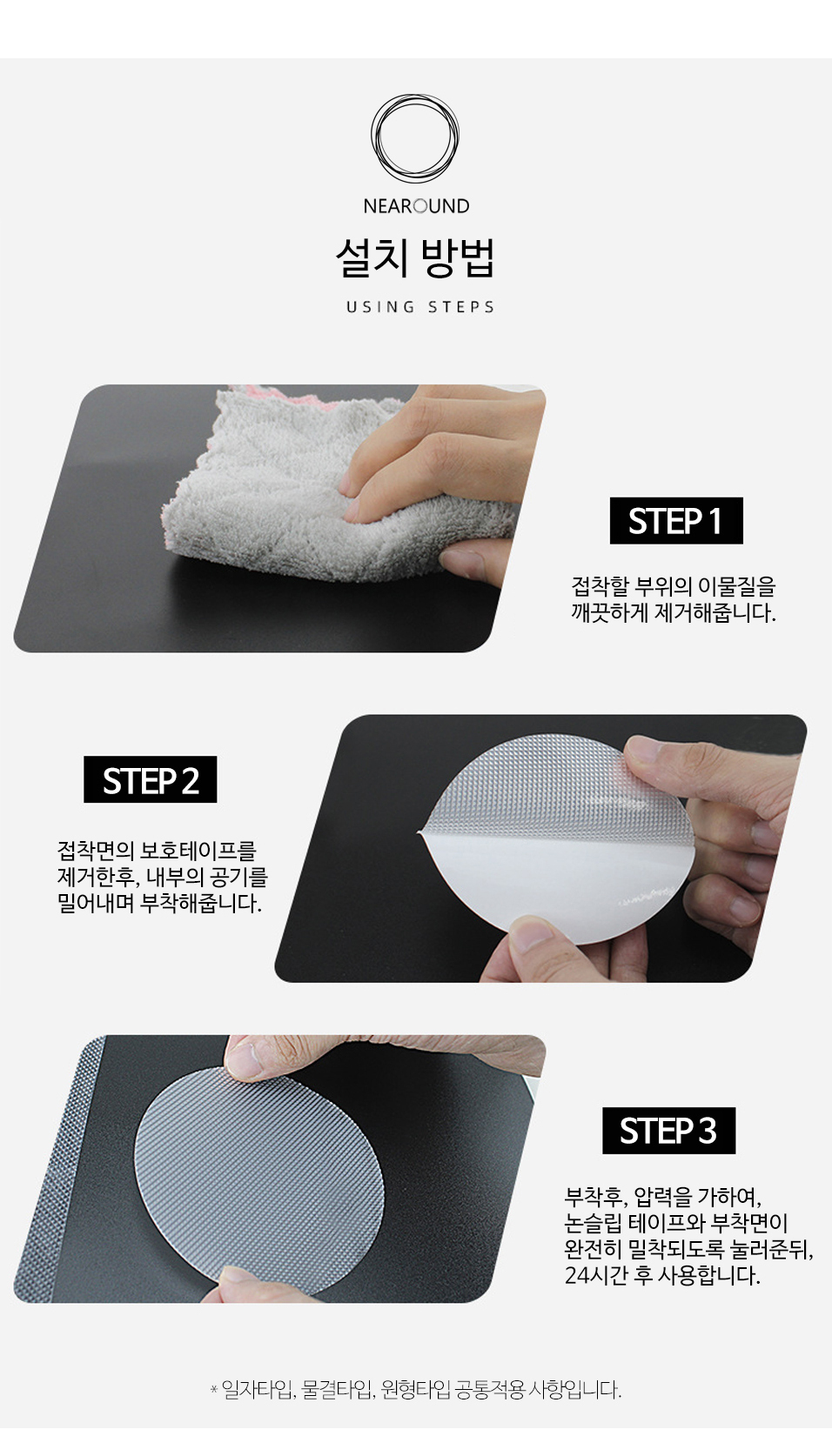 NEAROUND

설치 방법

USING STEPS

STEP 1

접착할 부위의 이물질을
깨끗하게 제거해줍니다.

STEP 2

접착면의 보호테이프를
제거한후, 내부의 공기를
밀어내며 부착해줍니다.

STEP 3

부착후, 압력을 가하여,
논슬립 테이프와 부착면이
완전히 밀착되도록 눌러준뒤,
24시간 후 사용합니다.

* 일자타입, 물결타입, 원형타입 공통적용 사항입니다.