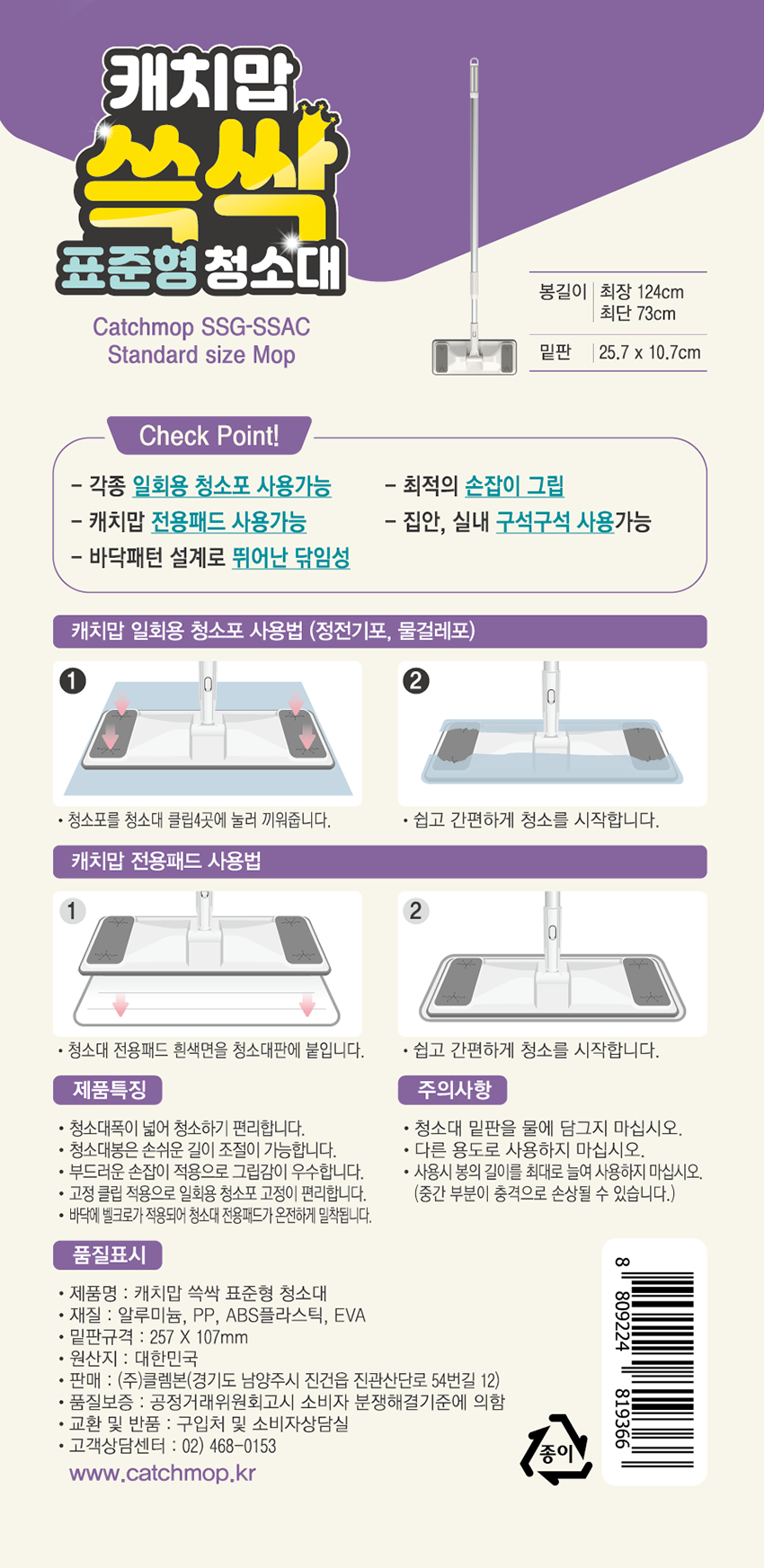 캐치맙
쓱싹
표준형 청소대

Catchmop SSG-SSAC
Standard size Mop

| 봉길이 | 최장 124cm 최단 73cm |
|---|---|
| 밑판 | 25.7 x 10.7cm |

Check Point!

- 각종 일회용 청소포 사용가능
- 캐치맙 전용패드 사용가능
- 바닥패턴 설계로 뛰어난 닦임성
- 최적의 손잡이 그립
- 집안, 실내 구석구석 사용가능

캐치맙 일회용 청소포 사용법 (정전기포, 물걸레포)

1
• 청소포를 청소대 클립4곳에 눌러 끼워줍니다.

2
• 쉽고 간편하게 청소를 시작합니다.

캐치맙 전용패드 사용법

1
• 청소대 전용패드 흰색면을 청소대판에 붙입니다.

2
• 쉽고 간편하게 청소를 시작합니다.

제품특징

• 청소대폭이 넓어 청소하기 편리합니다.
• 청소대봉은 손쉬운 길이 조절이 가능합니다.
• 부드러운 손잡이 적용으로 그립감이 우수합니다.
• 고정 클립 적용으로 일회용 청소포 고정이 편리합니다.
• 바닥에 벨크로가 적용되어 청소대 전용패드가 온전하게 밀착됩니다.

주의사항

• 청소대 밑판을 물에 담그지 마십시오.
• 다른 용도로 사용하지 마십시오.
• 사용시 봉의 길이를 최대로 늘여 사용하지 마십시오. (중간 부분이 충격으로 손상될 수 있습니다.)

품질표시

• 제품명 : 캐치맙 쓱싹 표준형 청소대
• 재질 : 알루미늄, PP, ABS플라스틱, EVA
• 밑판규격 : 257 X 107mm
• 원산지 : 대한민국
• 판매 : (주)클렘본(경기도 남양주시 진건읍 진관산단로 54번길 12)
• 품질보증 : 공정거래위원회고시 소비자 분쟁해결기준에 의함
• 교환 및 반품 : 구입처 및 소비자상담실
• 고객상담센터 : 02) 468-0153
www.catchmop.kr

종이

8 809224 819366