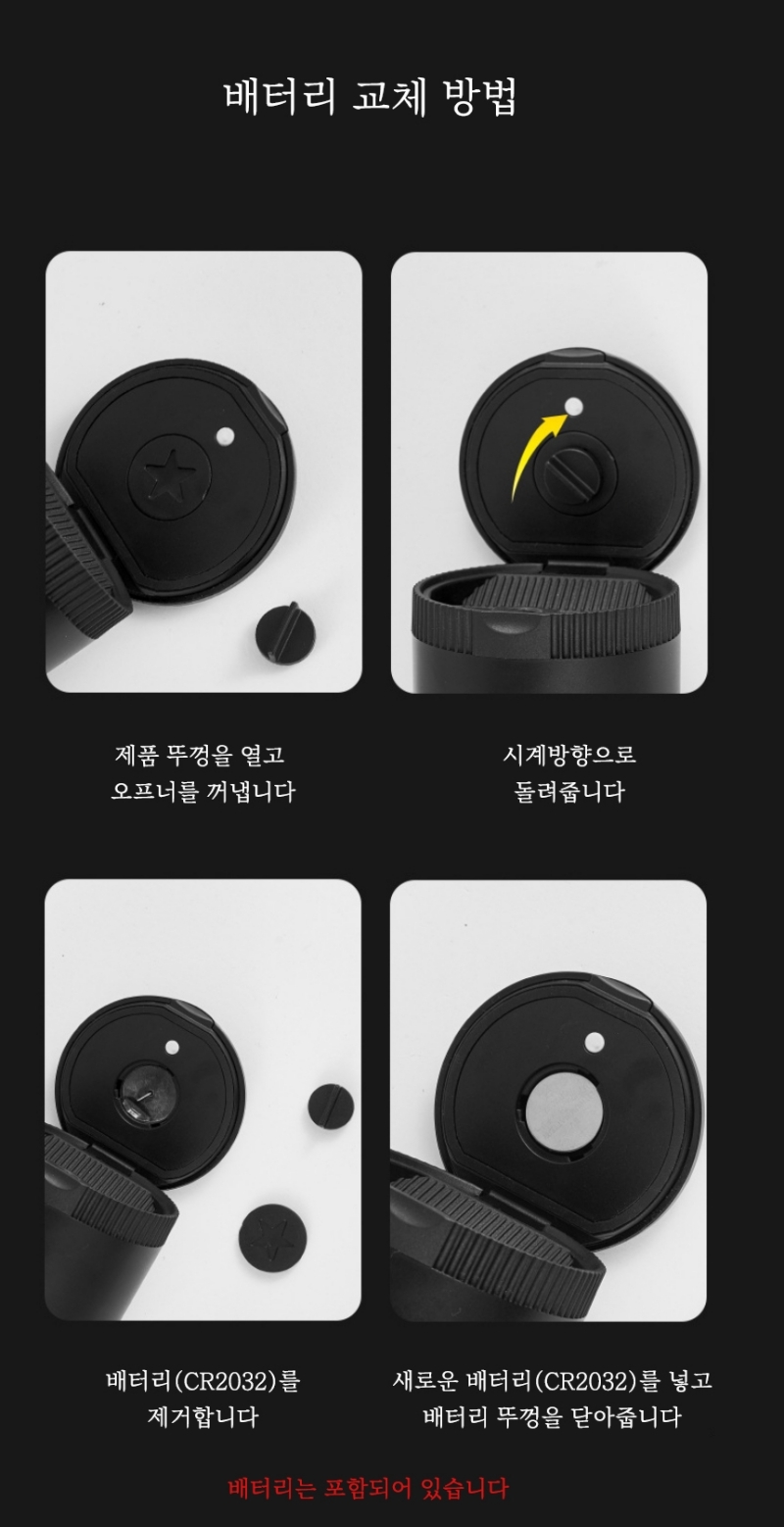 배터리 교체 방법

제품 뚜껑을 열고
오프너를 꺼냅니다

시계방향으로
돌려줍니다

배터리(CR2032)를
제거합니다

새로운 배터리(CR2032)를 넣고
배터리 뚜껑을 닫아줍니다

배터리는 포함되어 있습니다