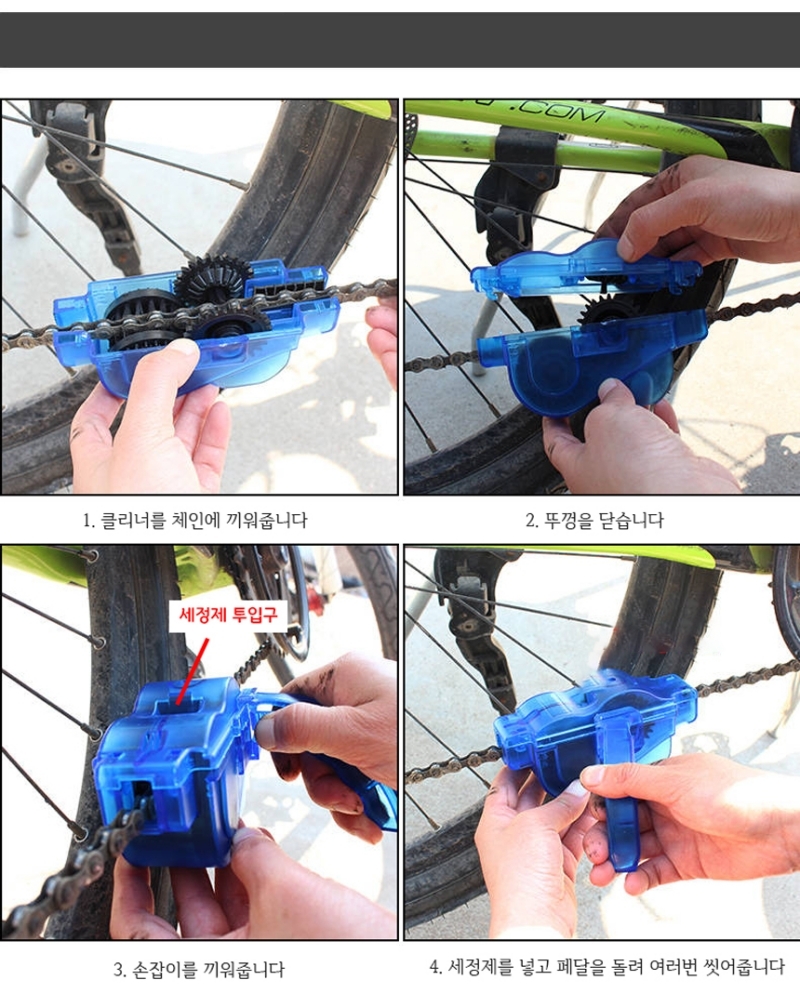 .COM

1. 클리너를 체인에 끼워줍니다

2. 뚜껑을 닫습니다

세정제 투입구

3. 손잡이를 끼워줍니다

4. 세정제를 넣고 페달을 돌려 여러번 씻어줍니다