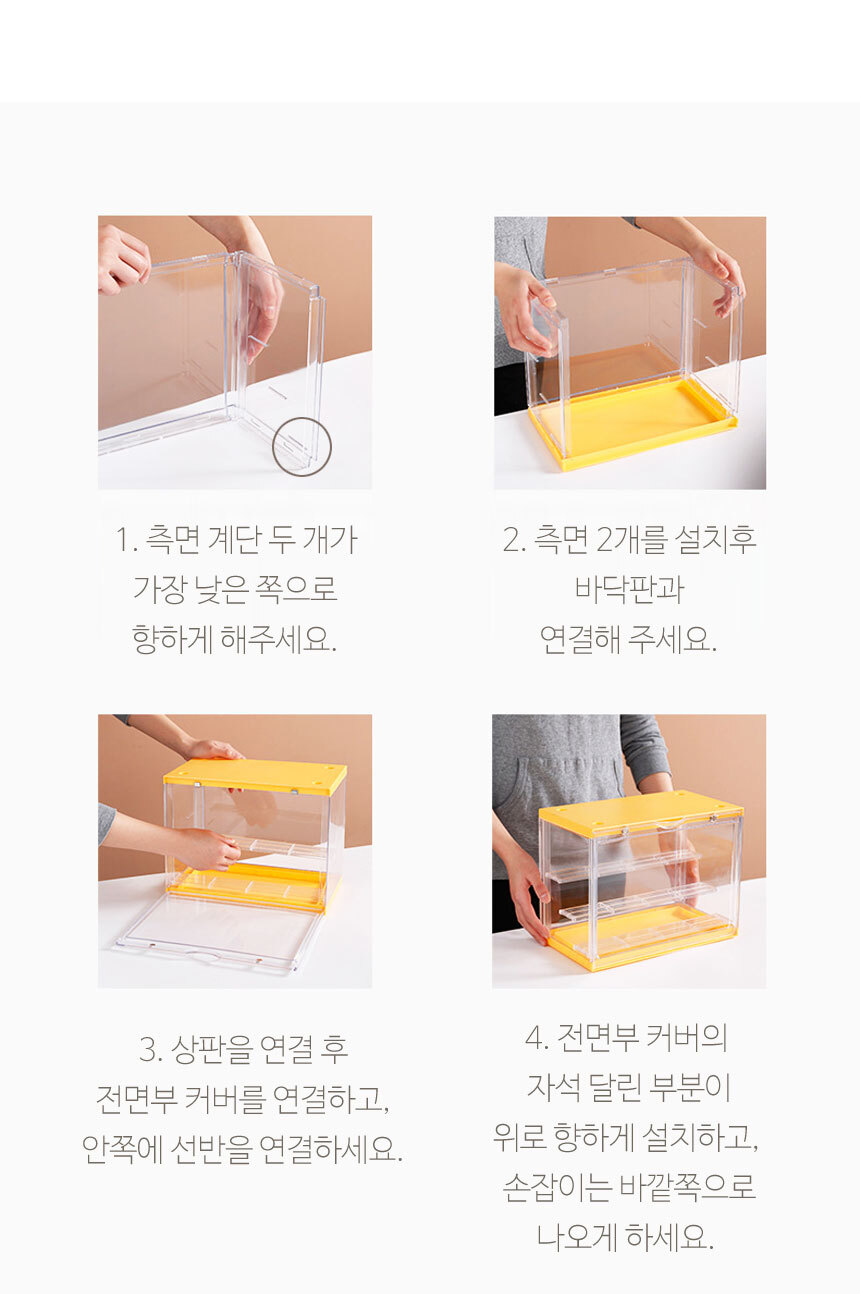 1. 측면 계단 두 개가 가장 낮은 쪽으로 향하게 해주세요.

2. 측면 2개를 설치후 바닥판과 연결해 주세요.

3. 상판을 연결 후 전면부 커버를 연결하고, 안쪽에 선반을 연결하세요.

4. 전면부 커버의 자석 달린 부분이 위로 향하게 설치하고, 손잡이는 바깥쪽으로 나오게 하세요.