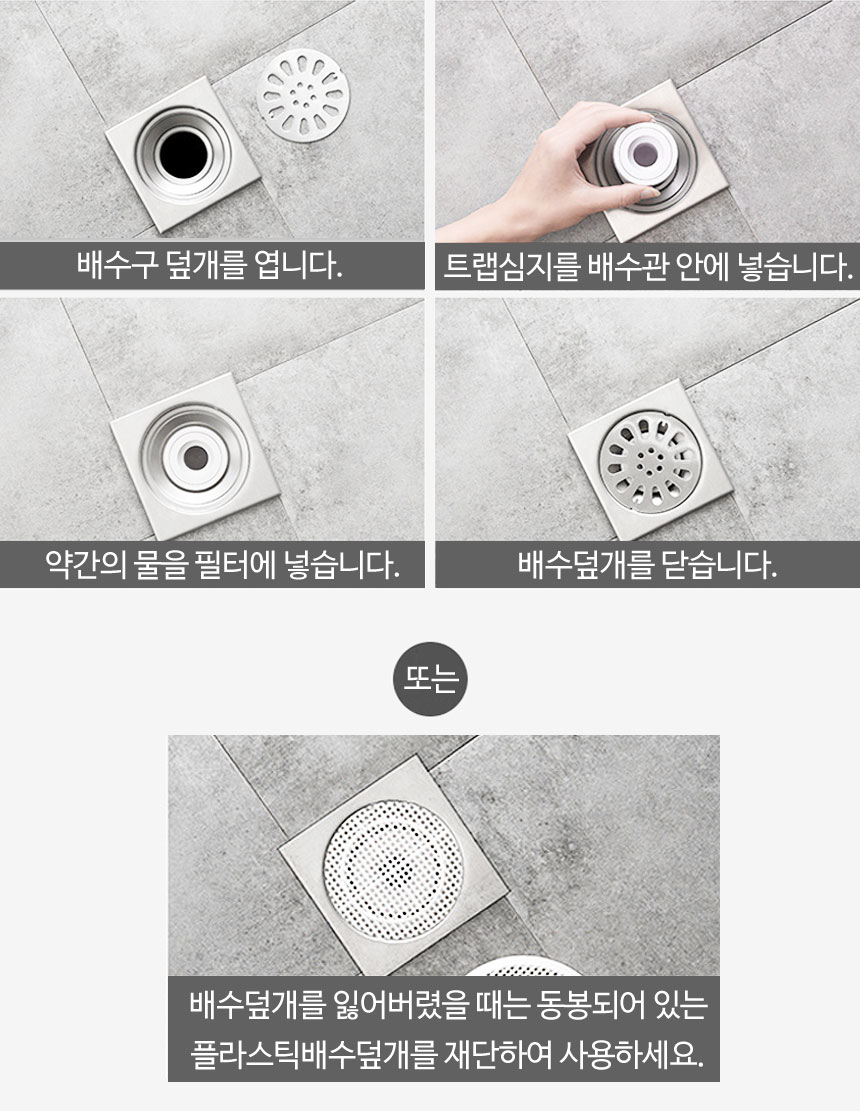 배수구 덮개를 엽니다.

트랩심지를 배수관 안에 넣습니다.

약간의 물을 필터에 넣습니다.

배수덮개를 닫습니다.

또는

배수덮개를 잃어버렸을 때는 동봉되어 있는 플라스틱배수덮개를 재단하여 사용하세요.