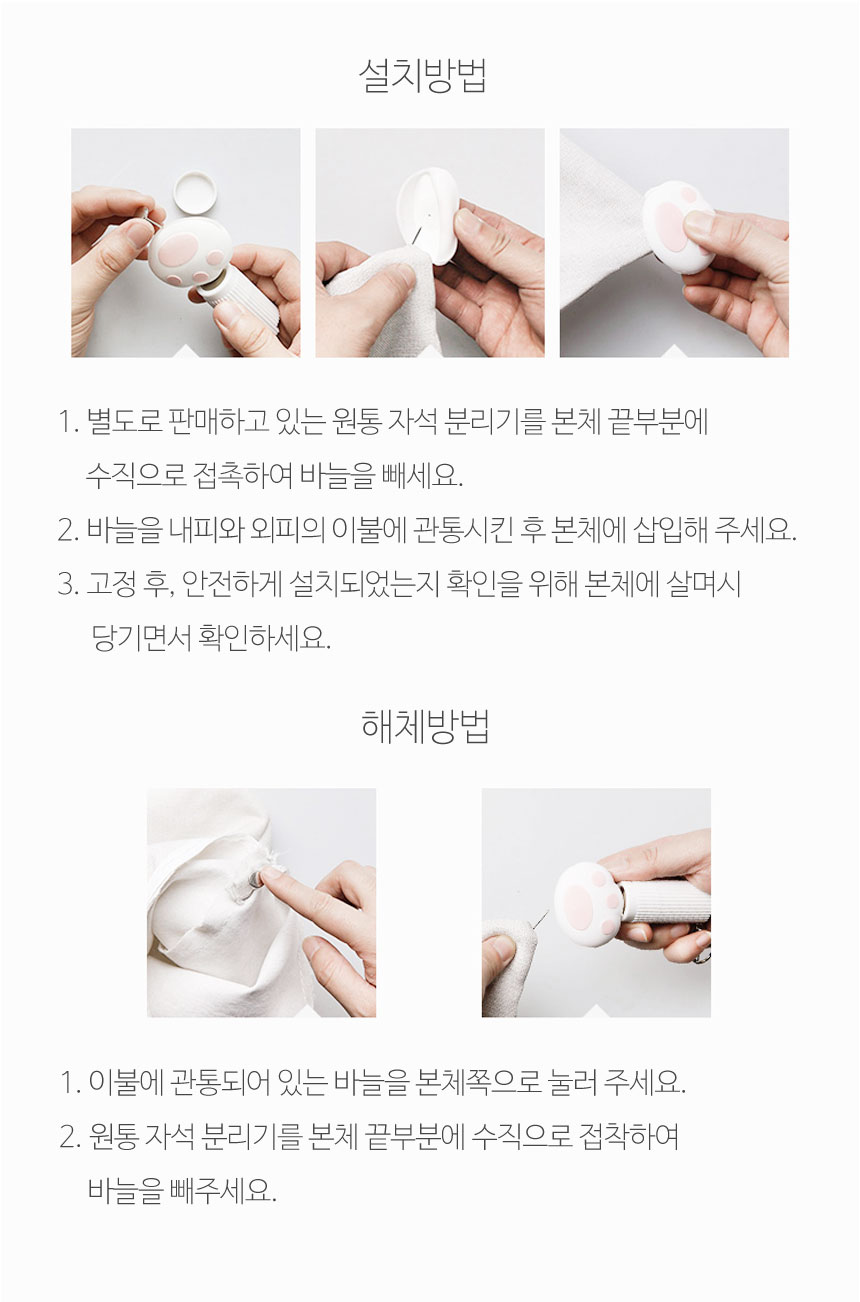 설치방법

1. 별도로 판매하고 있는 원통 자석 분리기를 본체 끝부분에 수직으로 접촉하여 바늘을 빼세요.
2. 바늘을 내피와 외피의 이불에 관통시킨 후 본체에 삽입해 주세요.
3. 고정 후, 안전하게 설치되었는지 확인을 위해 본체에 살며시 당기면서 확인하세요.

해체방법

1. 이불에 관통되어 있는 바늘을 본체쪽으로 눌러 주세요.
2. 원통 자석 분리기를 본체 끝부분에 수직으로 접착하여 바늘을 빼주세요.