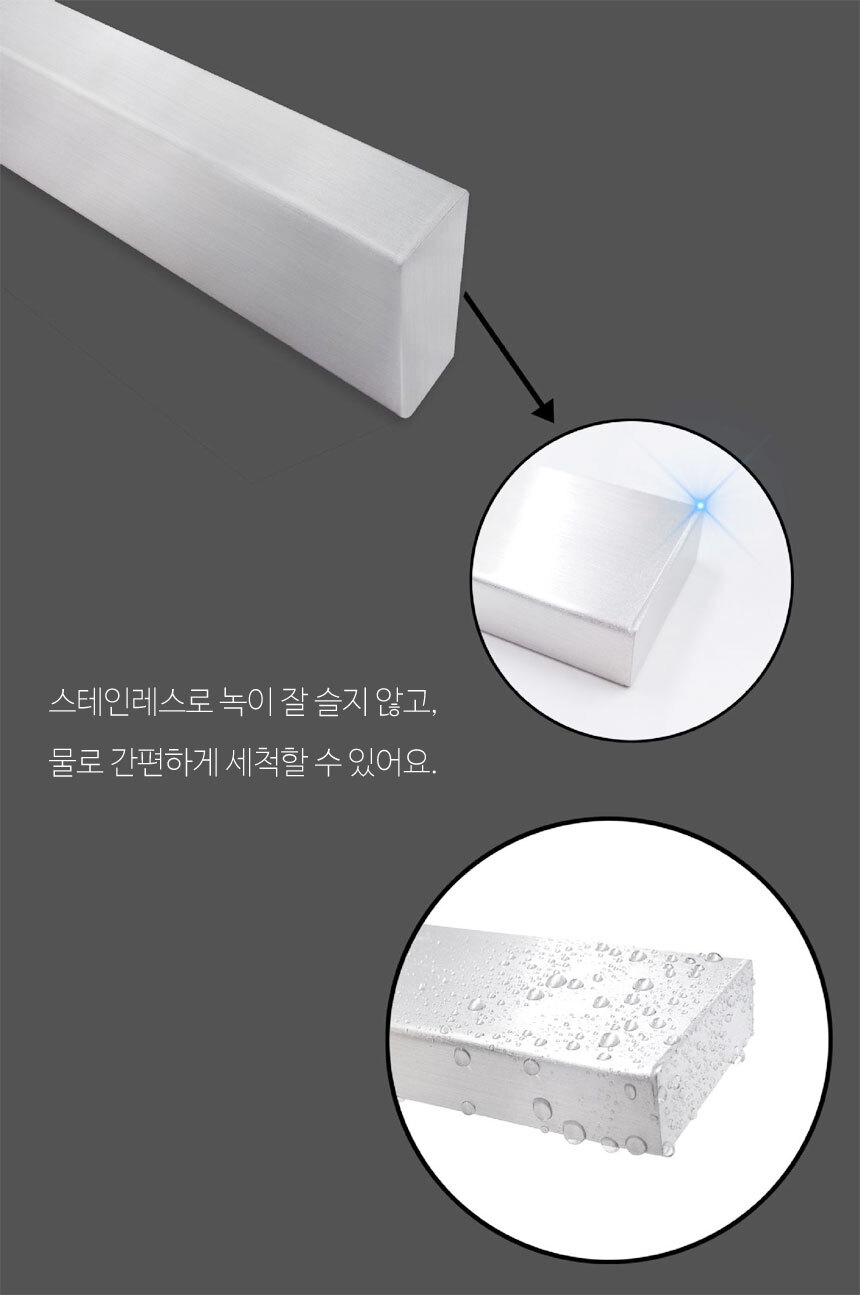 스테인레스로 녹이 잘 슬지 않고,

물로 간편하게 세척할 수 있어요.