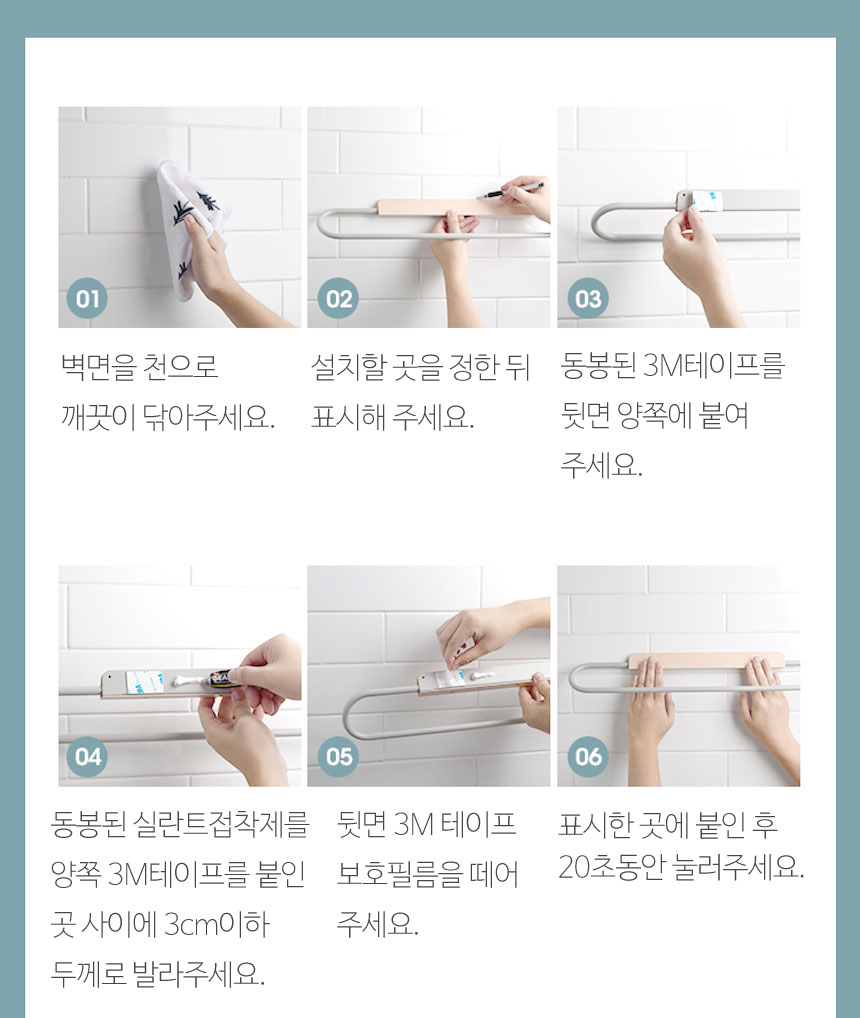 01

벽면을 천으로 깨끗이 닦아주세요.

02

설치할 곳을 정한 뒤 표시해 주세요.

03

동봉된 3M테이프를 뒷면 양쪽에 붙여 주세요.

04

동봉된 실란트접착제를 양쪽 3M테이프를 붙인 곳 사이에 3cm이하 두께로 발라주세요.

05

뒷면 3M 테이프 보호필름을 떼어 주세요.

06

표시한 곳에 붙인 후 20초동안 눌러주세요.