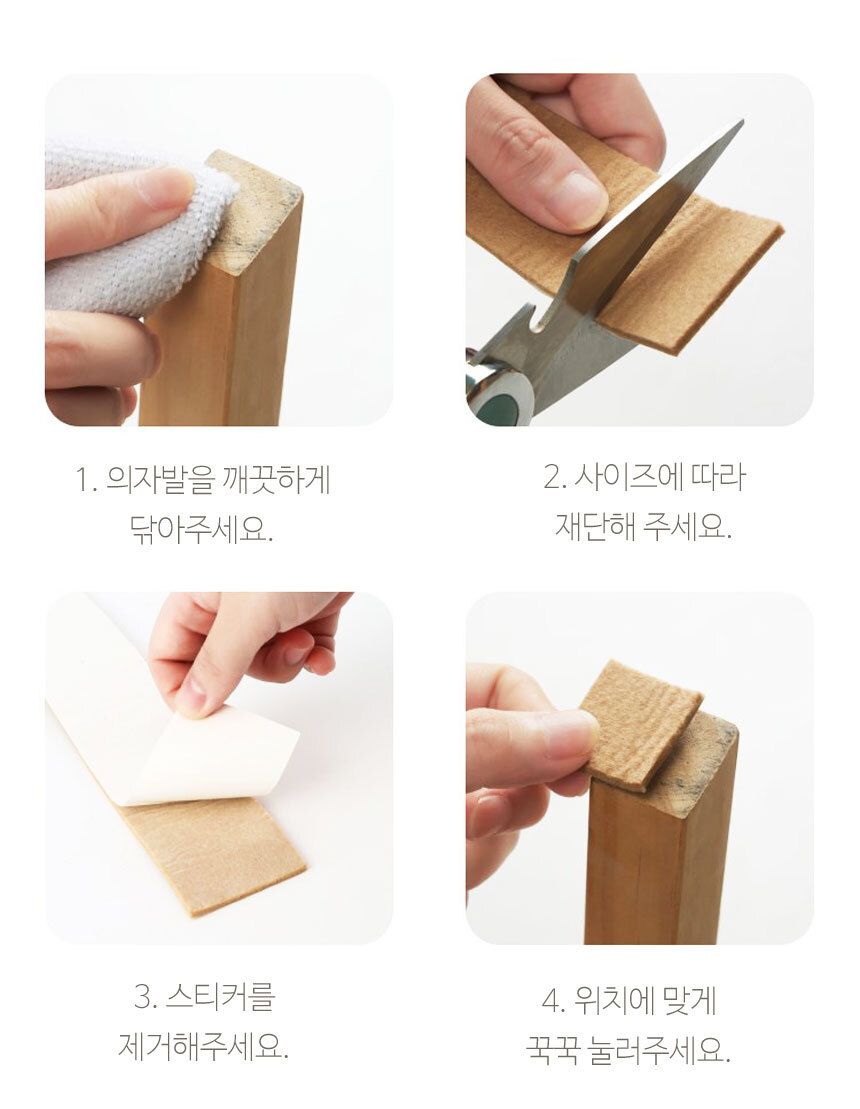 1. 의자발을 깨끗하게
닦아주세요.

2. 사이즈에 따라
재단해 주세요.

3. 스티커를
제거해주세요.

4. 위치에 맞게
꾹꾹 눌러주세요.