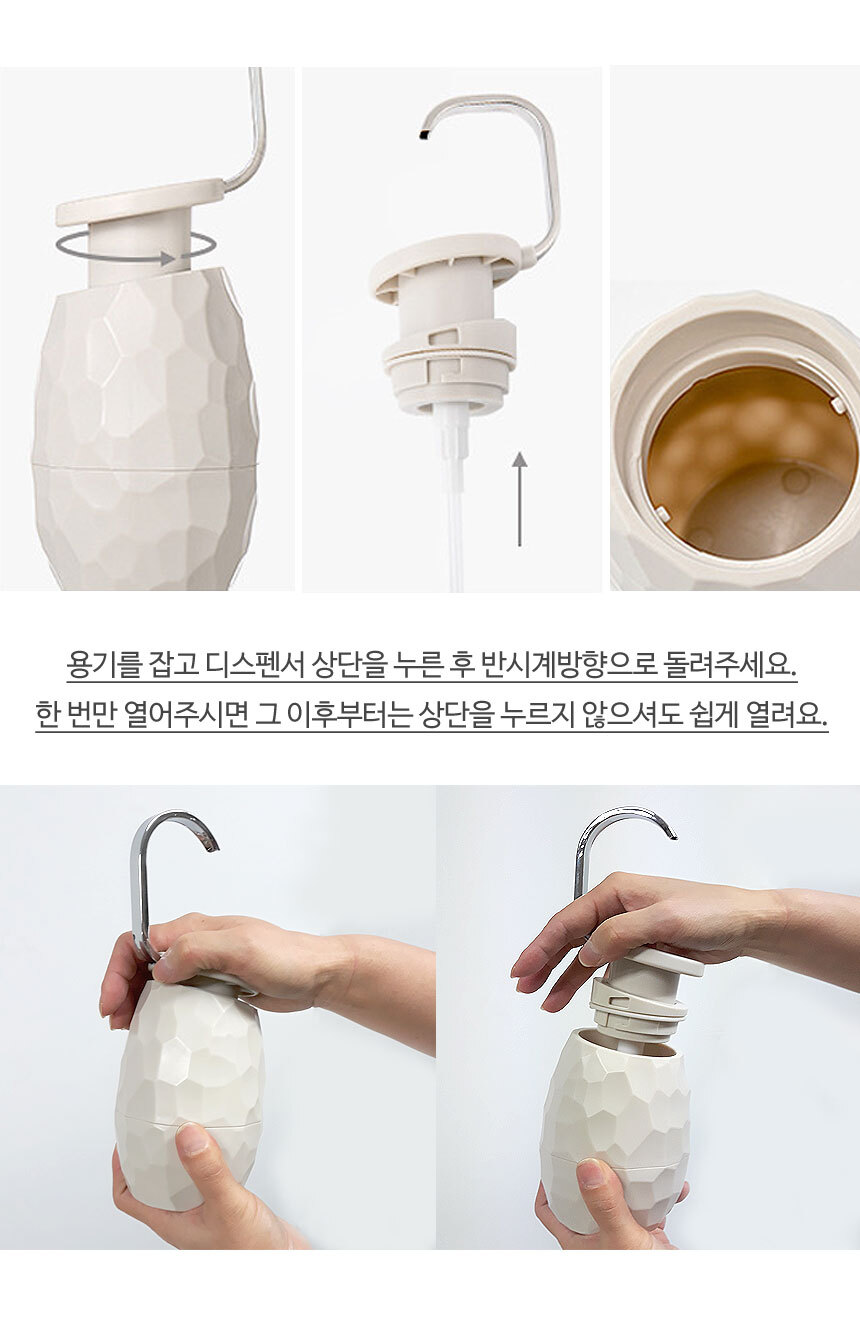 용기를 잡고 디스펜서 상단을 누른 후 반시계방향으로 돌려주세요.
한 번만 열어주시면 그 이후부터는 상단을 누르지 않으셔도 쉽게 열려요.