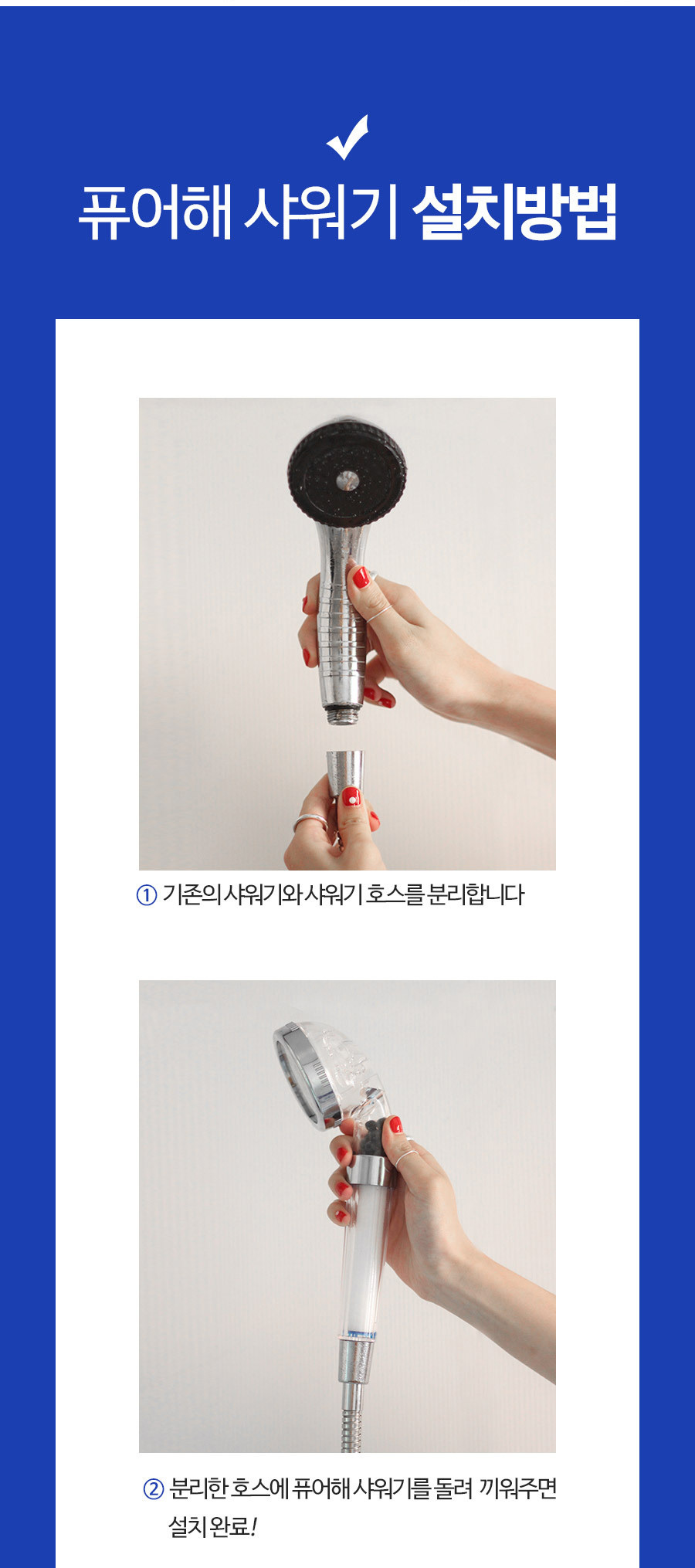 퓨어해 샤워기 설치방법

① 기존의 샤워기와 샤워기 호스를 분리합니다

② 분리한 호스에 퓨어해 샤워기를 돌려 끼워주면 설치 완료!