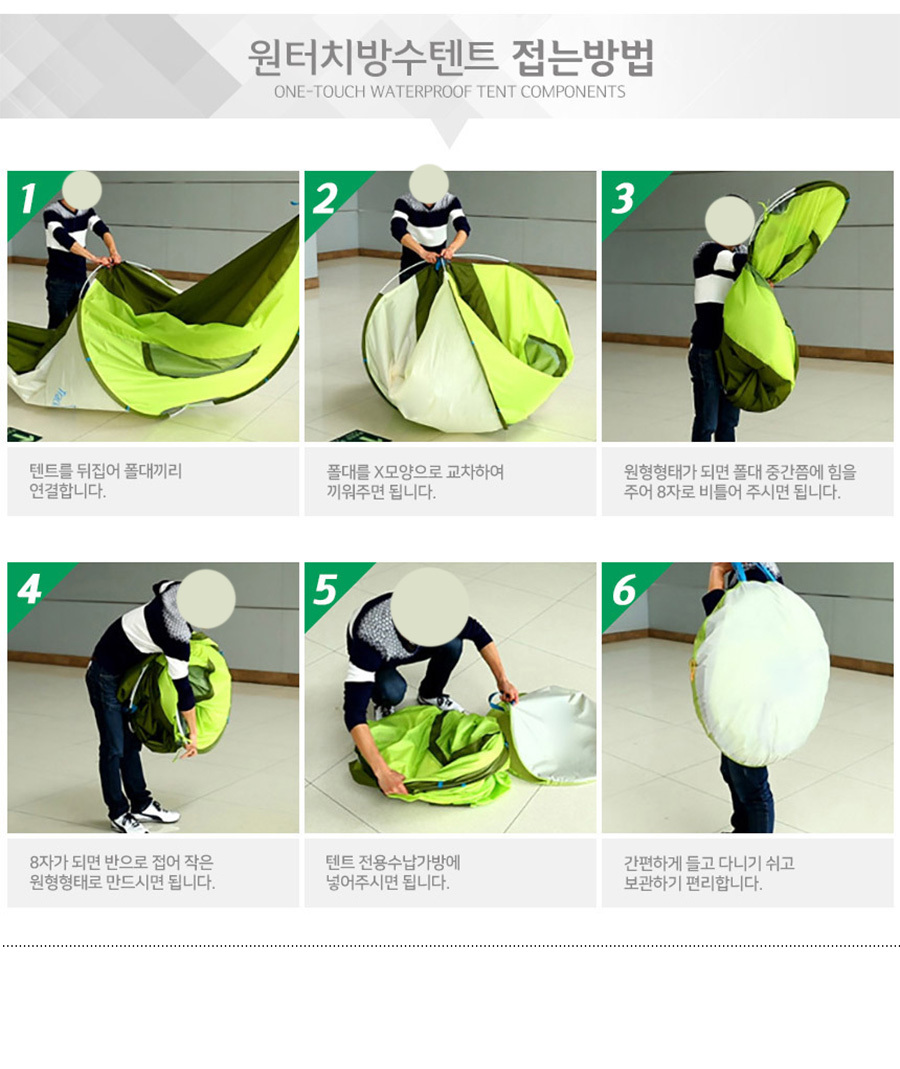 원터치방수텐트 접는방법
ONE-TOUCH WATERPROOF TENT COMPONENTS

1

텐트를 뒤집어 폴대끼리 연결합니다.

2

폴대를 X모양으로 교차하여 끼워주면 됩니다.

3

원형형태가 되면 폴대 중간쯤에 힘을 주어 8자로 비틀어 주시면 됩니다.

4

8자가 되면 반으로 접어 작은 원형형태로 만드시면 됩니다.

5

텐트 전용수납가방에 넣어주시면 됩니다.

6

간편하게 들고 다니기 쉬고 보관하기 편리합니다.