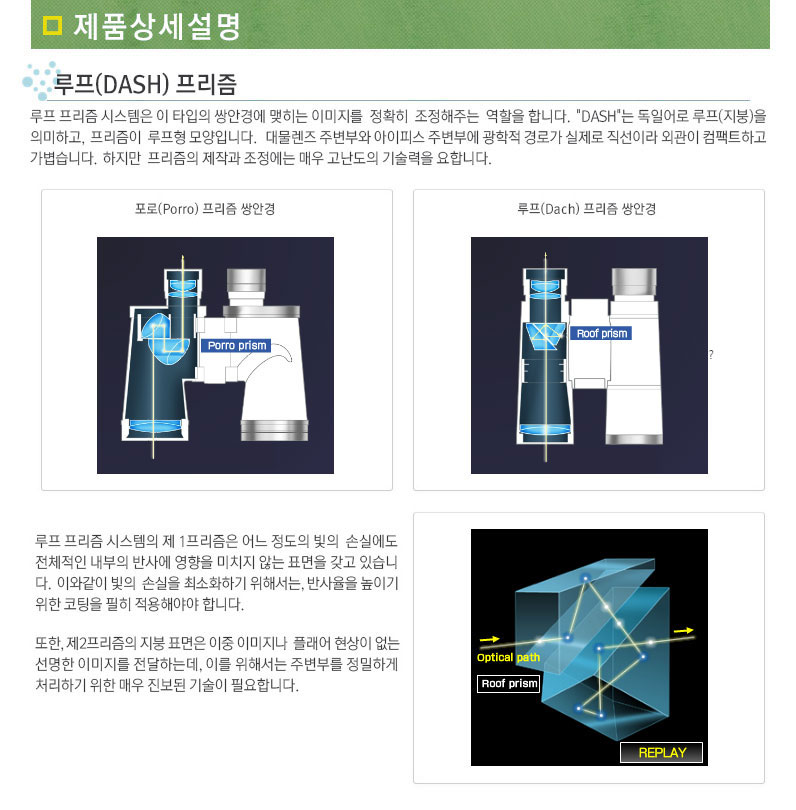 제품상세설명

루프(DASH) 프리즘

루프 프리즘 시스템은 이 타입의 쌍안경에 맺히는 이미지를 정확히 조정해주는 역할을 합니다. "DASH"는 독일어로 루프(지붕)을 의미하고, 프리즘이 루프형 모양입니다. 대물렌즈 주변부와 아이피스 주변부에 광학적 경로가 실제로 직선이라 외관이 컴팩트하고 가볍습니다. 하지만 프리즘의 제작과 조정에는 매우 고난도의 기술력을 요합니다.

포로(Porro) 프리즘 쌍안경

Porro prism

루프(Dach) 프리즘 쌍안경

Roof prism

?

루프 프리즘 시스템의 제 1프리즘은 어느 정도의 빛의 손실에도 전체적인 내부의 반사에 영향을 미치지 않는 표면을 갖고 있습니다. 이와같이 빛의 손실을 최소화하기 위해서는, 반사율을 높이기 위한 코팅을 필히 적용해야야 합니다.

또한, 제2프리즘의 지붕 표면은 이중 이미지나 플래어 현상이 없는 선명한 이미지를 전달하는데, 이를 위해서는 주변부를 정밀하게 처리하기 위한 매우 진보된 기술이 필요합니다.

Optical path

Roof prism

REPLAY