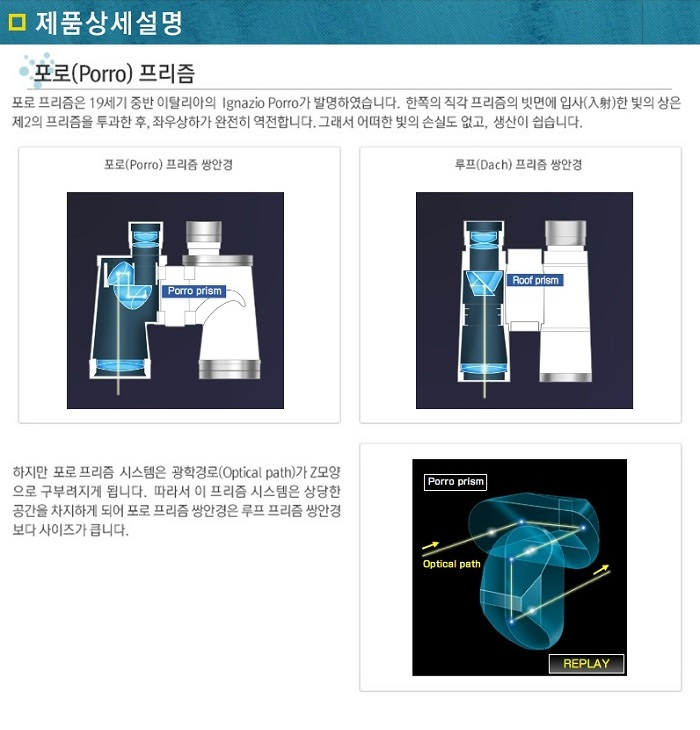 제품상세설명

포로(Porro) 프리즘

포로 프리즘은 19세기 중반 이탈리아의 Ignazio Porro가 발명하였습니다. 한쪽의 직각 프리즘의 빗면에 입사(入射)한 빛의 상은 제2의 프리즘을 투과한 후, 좌우상하가 완전히 역전합니다. 그래서 어떠한 빛의 손실도 없고, 생산이 쉽습니다.

포로(Porro) 프리즘 쌍안경

Porro prism

루프(Dach) 프리즘 쌍안경

Roof prism

하지만 포로 프리즘 시스템은 광학경로(Optical path)가 Z모양으로 구부려지게 됩니다. 따라서 이 프리즘 시스템은 상당한 공간을 차지하게 되어 포로 프리즘 쌍안경은 루프 프리즘 쌍안경보다 사이즈가 큽니다.

Porro prism

Optical path

REPLAY