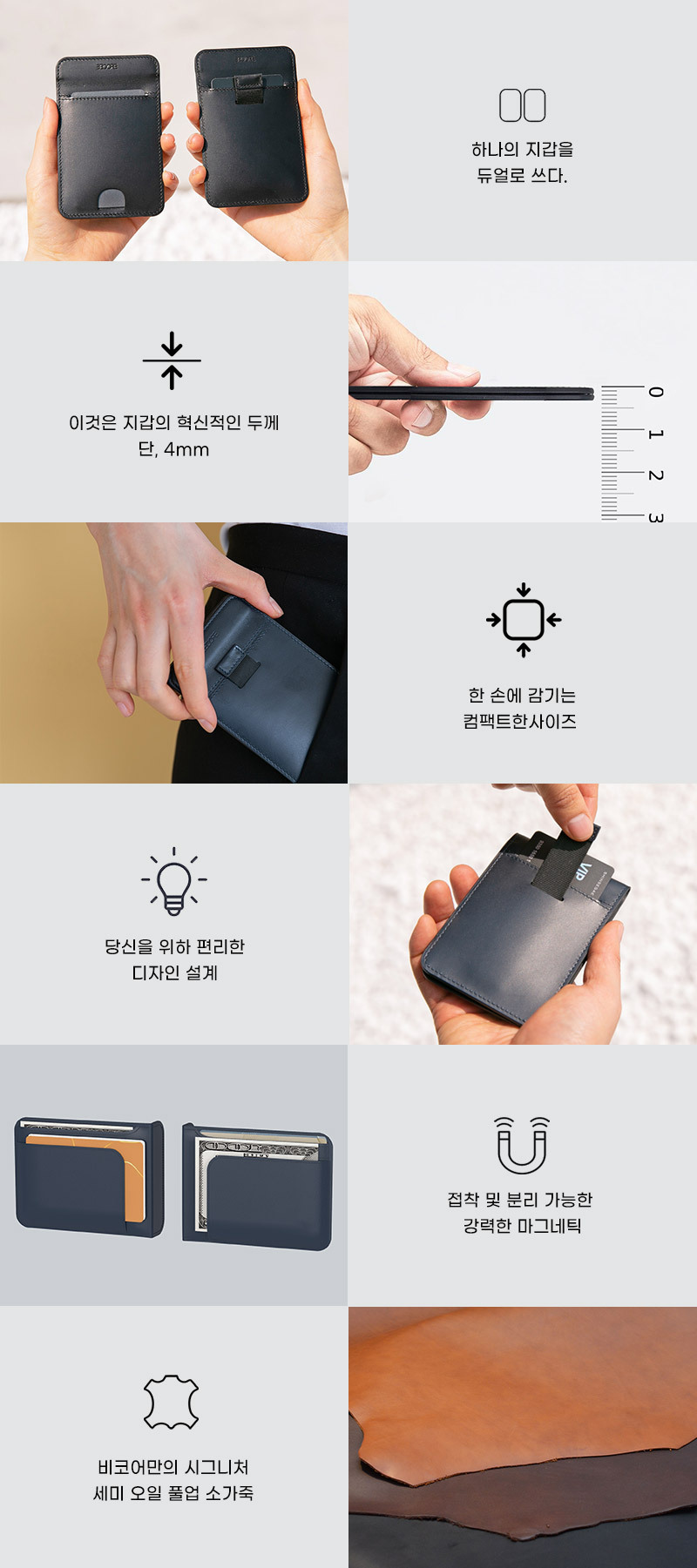 하나의 지갑을
듀얼로 쓰다.

이것은 지갑의 혁신적인 두께
단, 4mm

0
1
2
3

한 손에 감기는
컴팩트한사이즈

당신을 위하 편리한
디자인 설계

VIP

접착 및 분리 가능한
강력한 마그네틱

비코어만의 시그니처
세미 오일 풀업 소가죽