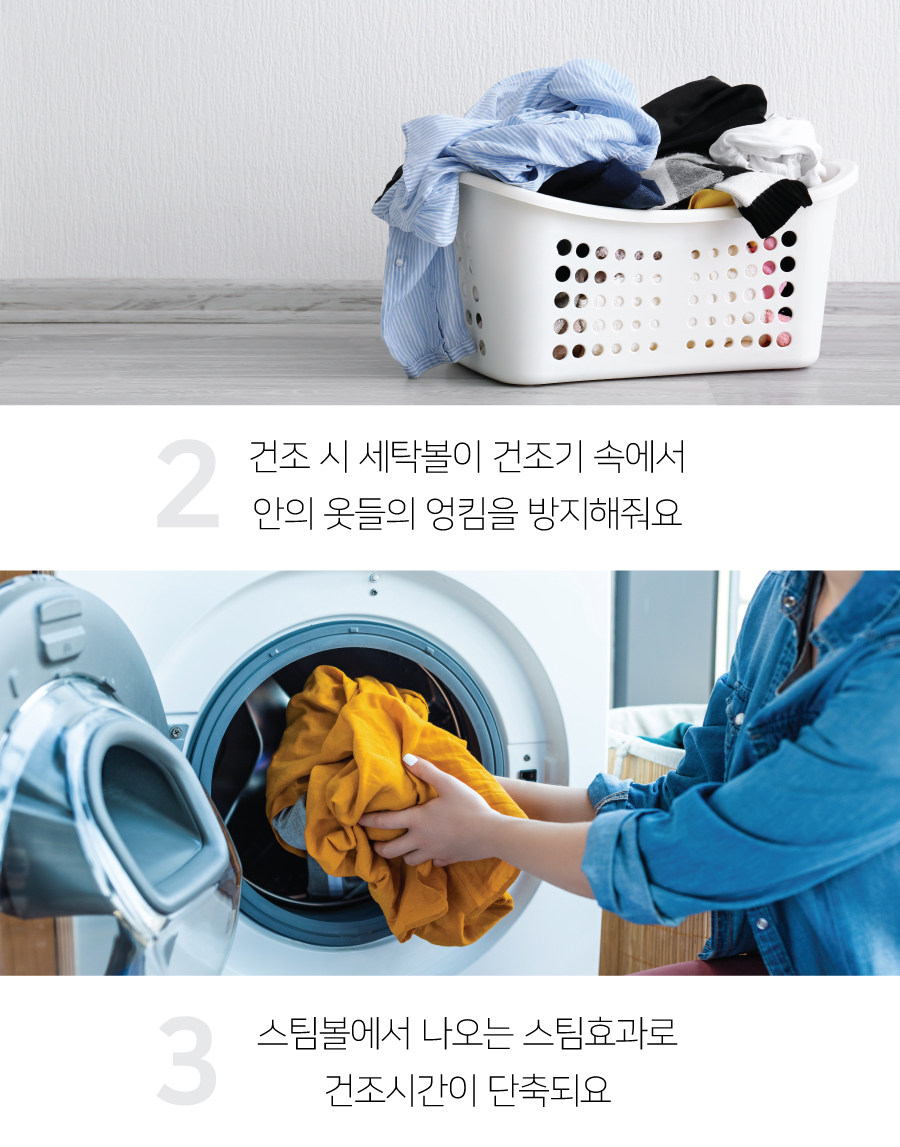 2 건조 시 세탁볼이 건조기 속에서 안의 옷들의 엉킴을 방지해줘요

3 스팀볼에서 나오는 스팀효과로 건조시간이 단축되요