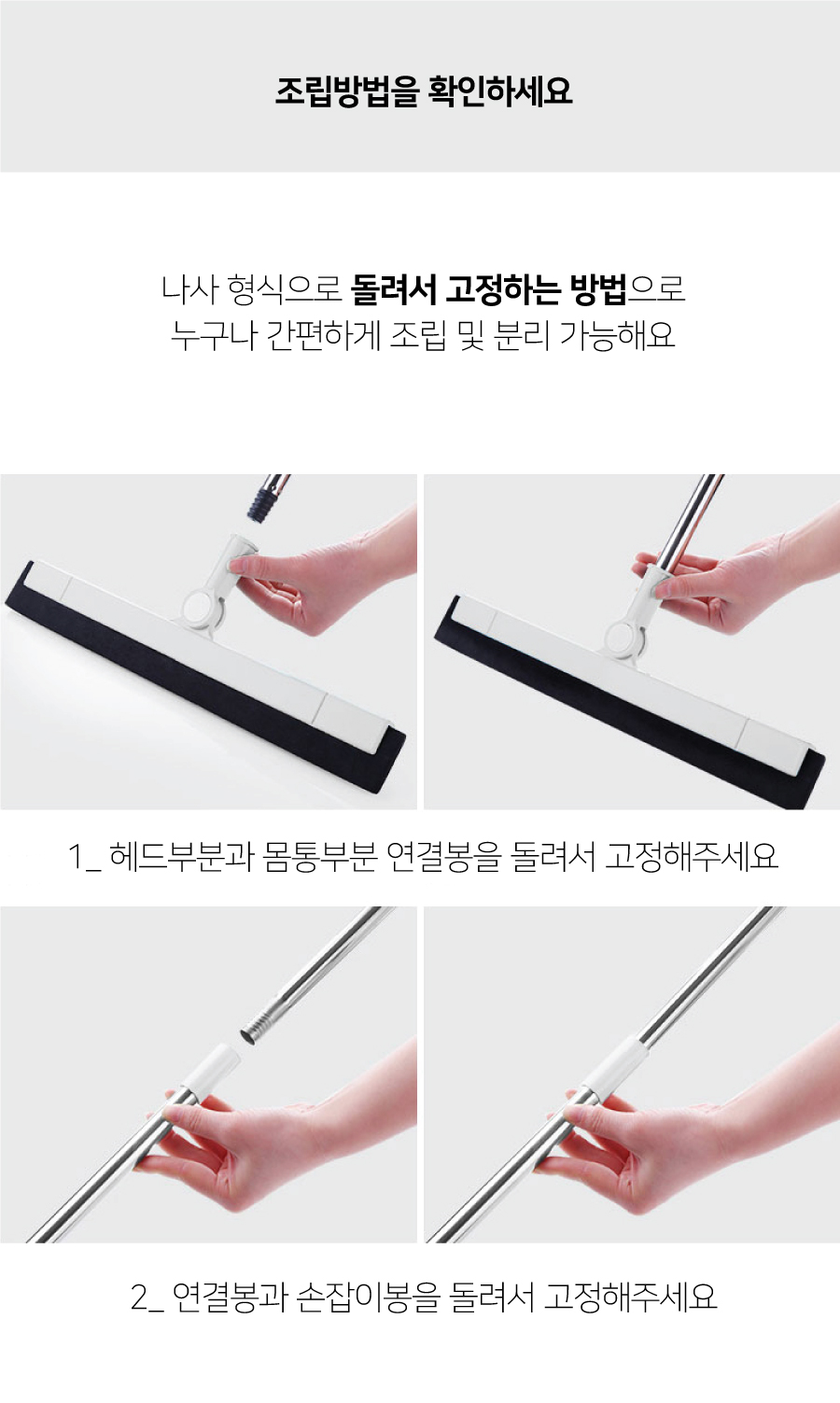 조립방법을 확인하세요

나사 형식으로 돌려서 고정하는 방법으로
누구나 간편하게 조립 및 분리 가능해요

1_ 헤드부분과 몸통부분 연결봉을 돌려서 고정해주세요

2_ 연결봉과 손잡이봉을 돌려서 고정해주세요