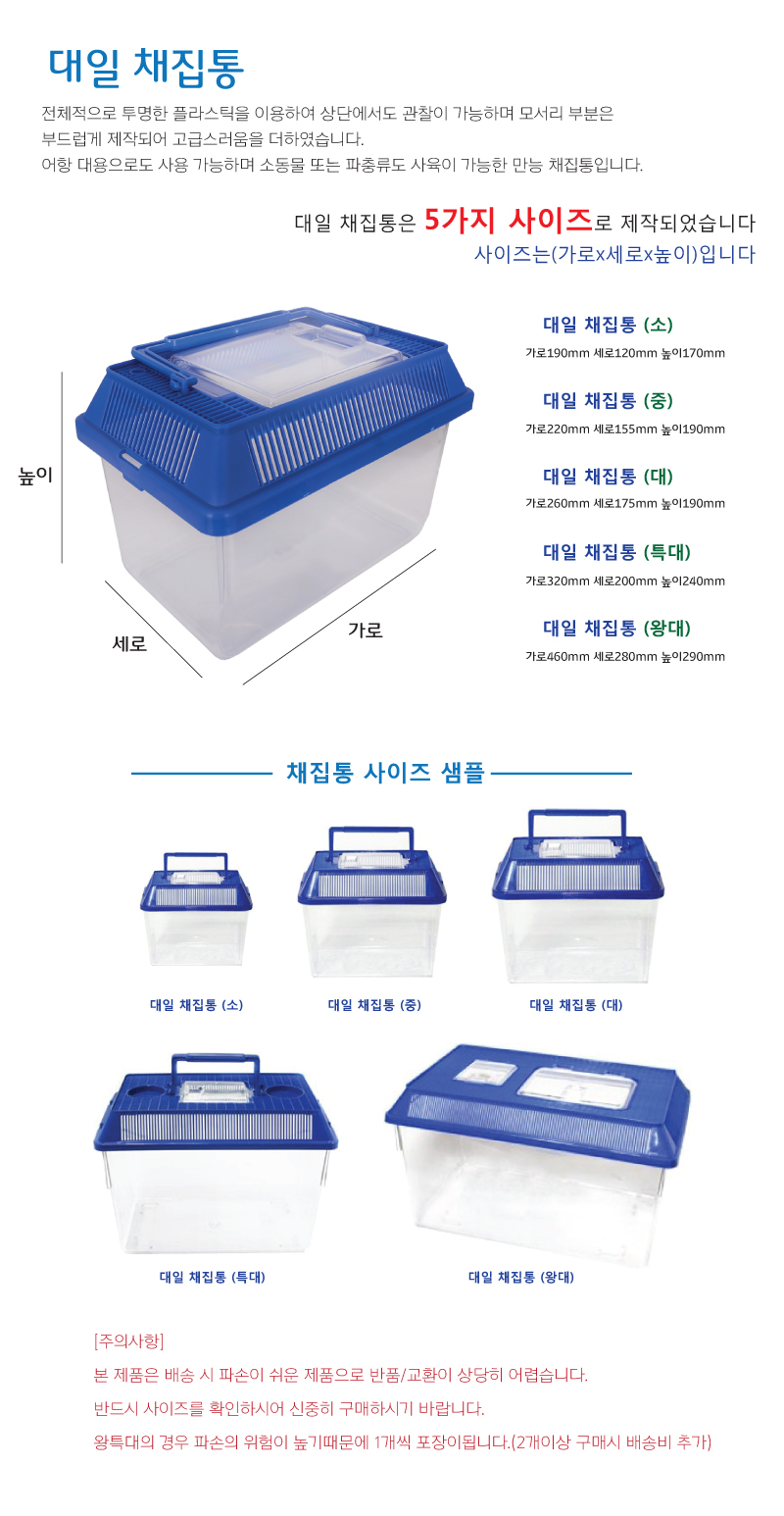 대일 채집통

전체적으로 투명한 플라스틱을 이용하여 상단에서도 관찰이 가능하며 모서리 부분은 부드럽게 제작되어 고급스러움을 더하였습니다.
어항 대용으로도 사용 가능하며 소동물 또는 파충류도 사육이 가능한 만능 채집통입니다.

대일 채집통은 5가지 사이즈로 제작되었습니다
사이즈는(가로x세로x높이)입니다

높이
세로
가로

대일 채집통 (소)
가로190mm 세로120mm 높이170mm

대일 채집통 (중)
가로220mm 세로155mm 높이190mm

대일 채집통 (대)
가로260mm 세로175mm 높이190mm

대일 채집통 (특대)
가로320mm 세로200mm 높이240mm

대일 채집통 (왕대)
가로460mm 세로280mm 높이290mm

채집통 사이즈 샘플

대일 채집통 (소)
대일 채집통 (중)
대일 채집통 (대)
대일 채집통 (특대)
대일 채집통 (왕대)

[주의사항]
본 제품은 배송 시 파손이 쉬운 제품으로 반품/교환이 상당히 어렵습니다.
반드시 사이즈를 확인하시어 신중히 구매하시기 바랍니다.
왕특대의 경우 파손의 위험이 높기때문에 1개씩 포장이됩니다.(2개이상 구매시 배송비 추가)