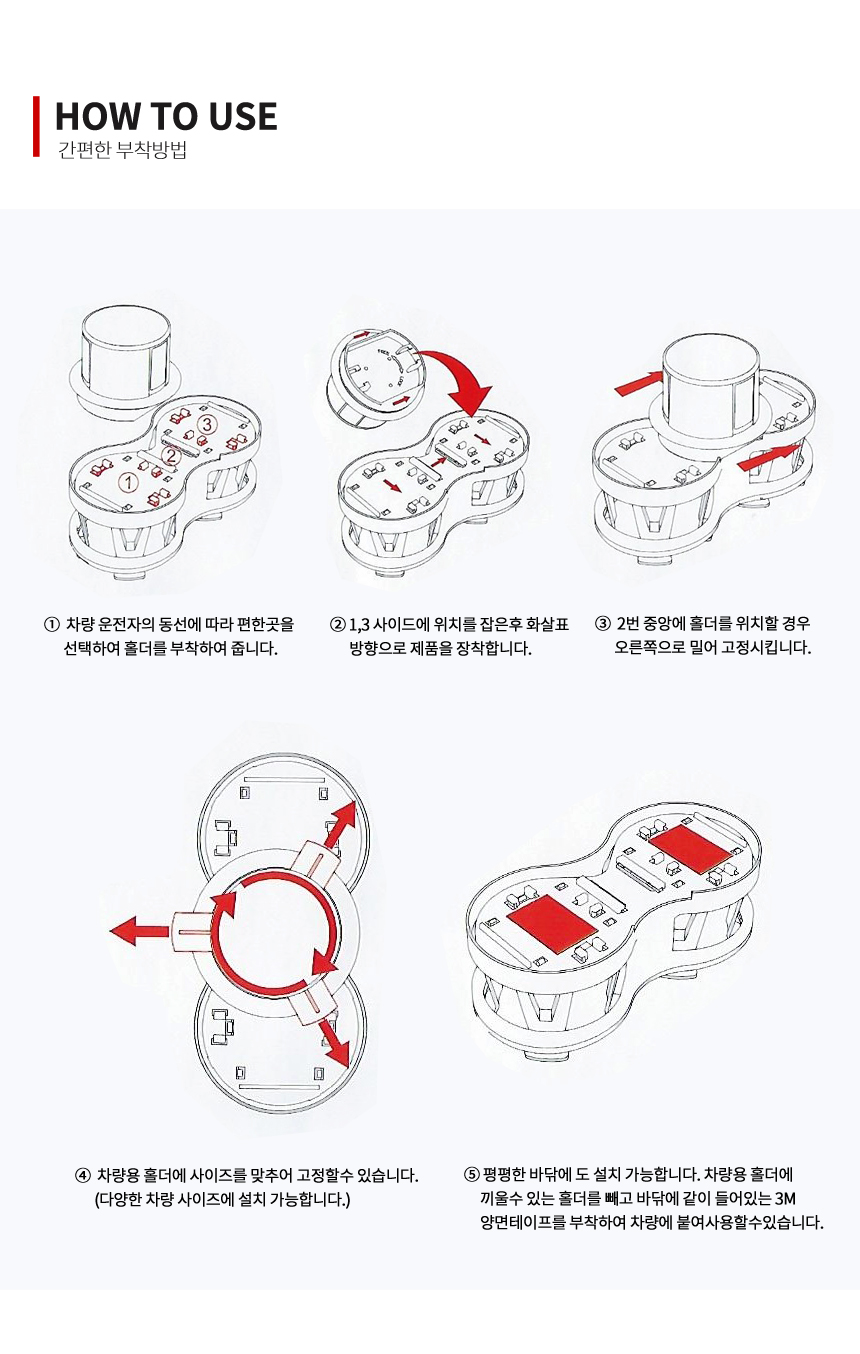 HOW TO USE
간편한 부착방법

3

2

1

① 차량 운전자의 동선에 따라 편한곳을 선택하여 홀더를 부착하여 줍니다.

② 1,3 사이드에 위치를 잡은후 화살표 방향으로 제품을 장착합니다.

③ 2번 중앙에 홀더를 위치할 경우 오른쪽으로 밀어 고정시킵니다.

④ 차량용 홀더에 사이즈를 맞추어 고정할수 있습니다. (다양한 차량 사이즈에 설치 가능합니다.)

⑤ 평평한 바닥에 도 설치 가능합니다. 차량용 홀더에 끼울수 있는 홀더를 빼고 바닥에 같이 들어있는 3M 양면테이프를 부착하여 차량에 붙여사용할수있습니다.