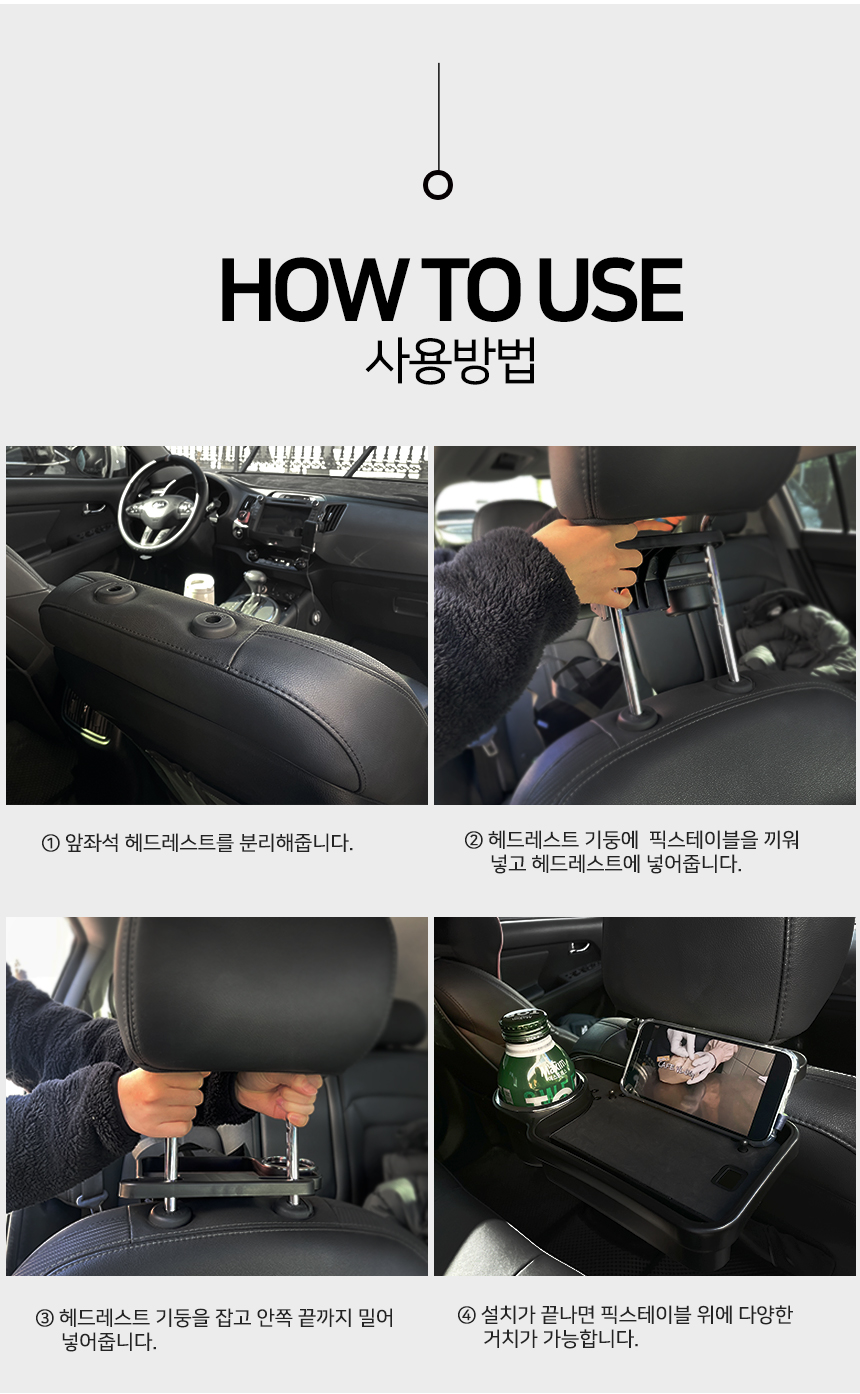 HOW TO USE
사용방법

① 앞좌석 헤드레스트를 분리해줍니다.

② 헤드레스트 기둥에 픽스테이블을 끼워 넣고 헤드레스트에 넣어줍니다.

③ 헤드레스트 기둥을 잡고 안쪽 끝까지 밀어 넣어줍니다.

④ 설치가 끝나면 픽스테이블 위에 다양한 거치가 가능합니다.