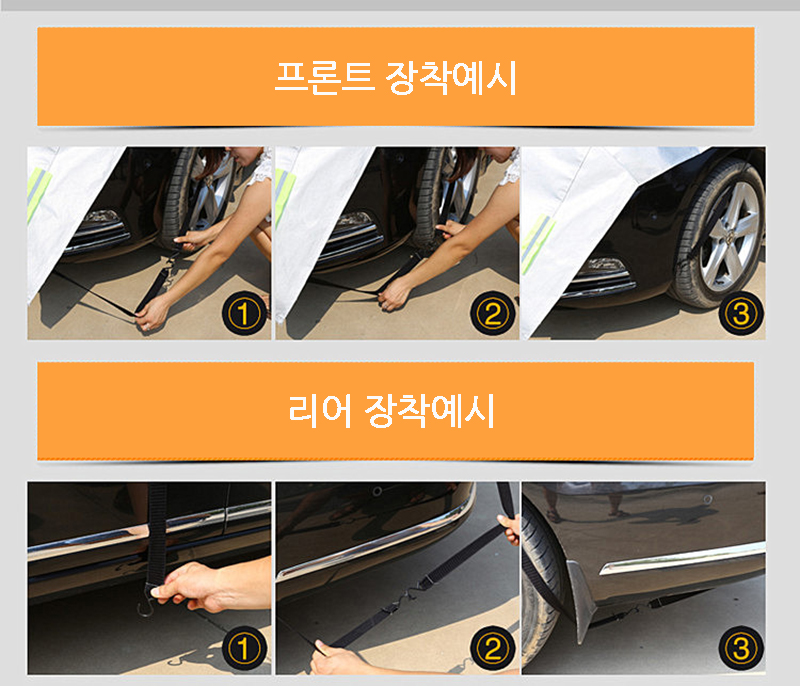 프론트 장착예시

①

②

③

리어 장착예시

①

②

③