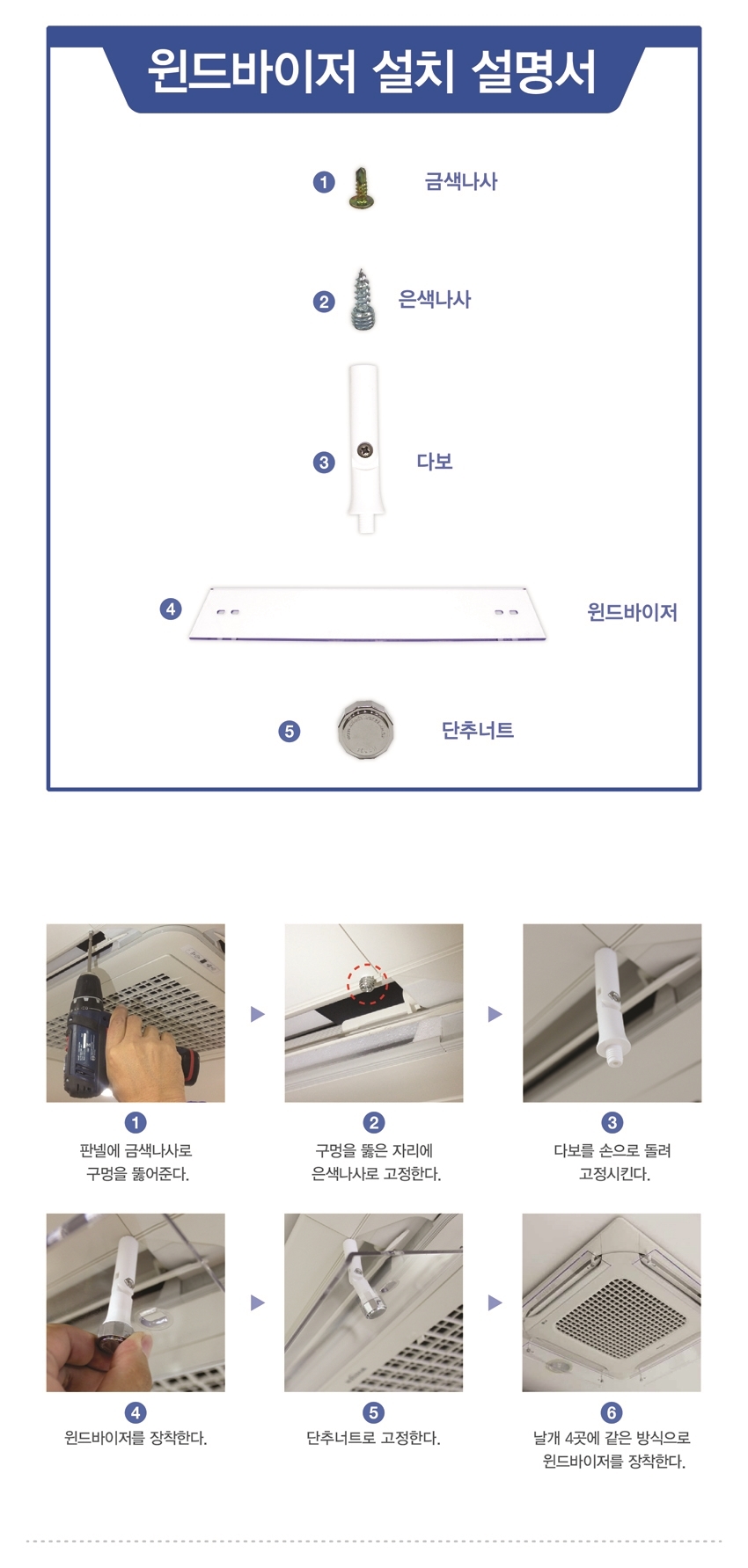 윈드바이저 설치 설명서

1 금색나사

2 은색나사

3 다보

4 윈드바이저

5 단추너트

1
판넬에 금색나사로 구멍을 뚫어준다.

2
구멍을 뚫은 자리에 은색나사로 고정한다.

3
다보를 손으로 돌려 고정시킨다.

4
윈드바이저를 장착한다.

5
단추너트로 고정한다.

6
날개 4곳에 같은 방식으로 윈드바이저를 장착한다.