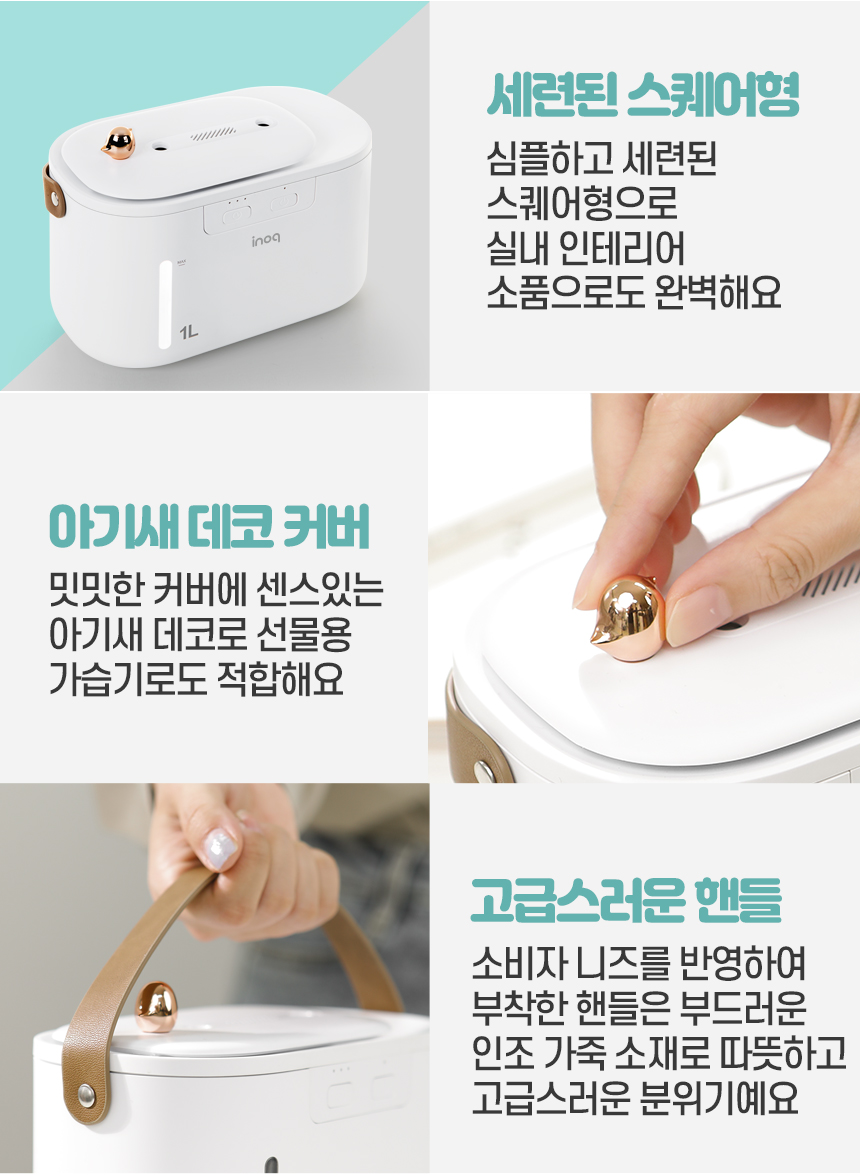 inoq

1L

세련된 스퀘어형

심플하고 세련된 스퀘어형으로 실내 인테리어 소품으로도 완벽해요

아기새 데코 커버

밋밋한 커버에 센스있는 아기새 데코로 선물용 가습기로도 적합해요

고급스러운 핸들

소비자 니즈를 반영하여 부착한 핸들은 부드러운 인조 가죽 소재로 따뜻하고 고급스러운 분위기예요