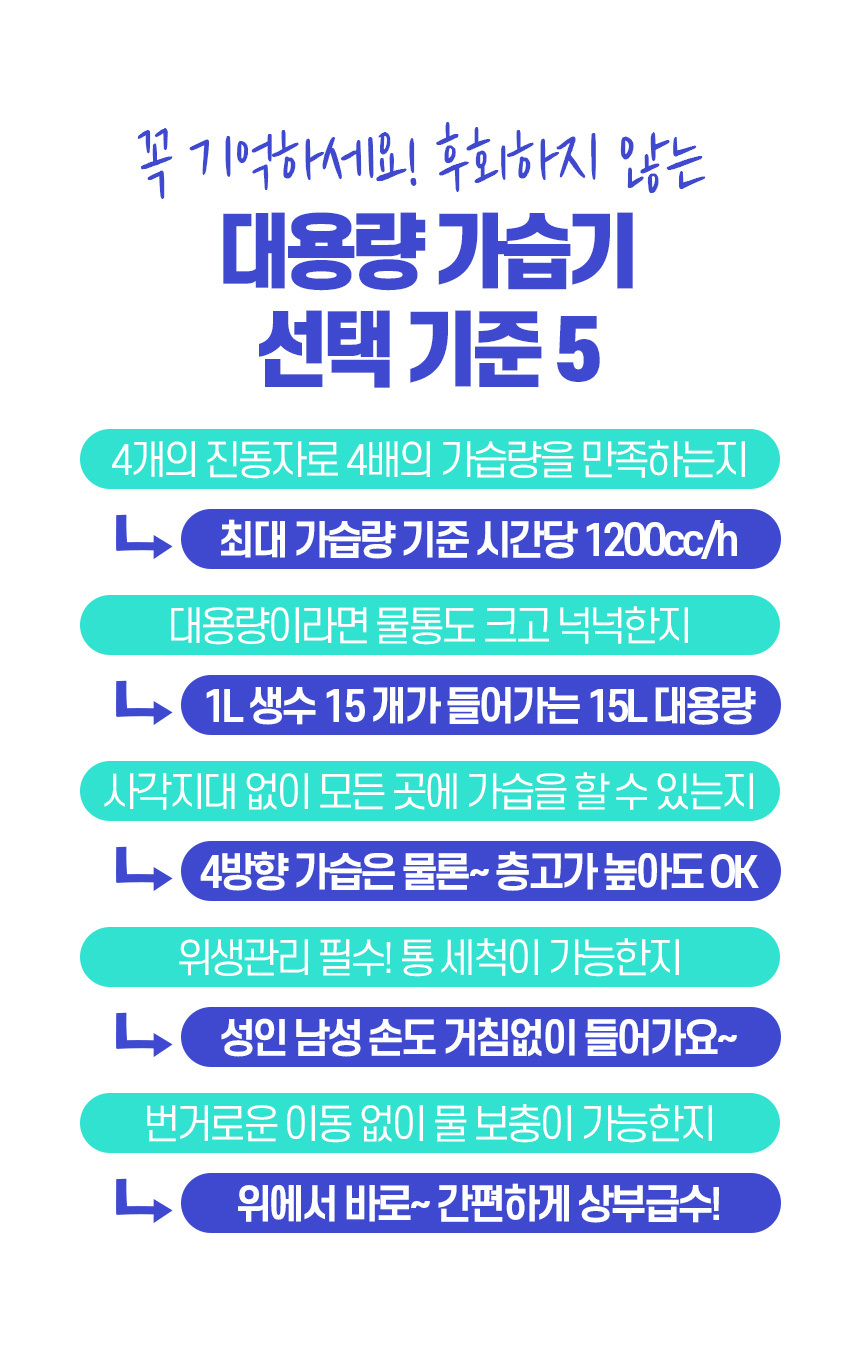 꼭 기억하세요! 후회하지 않는

대용량 가습기
선택 기준 5

4개의 진동자로 4배의 가습량을 만족하는지

최대 가습량 기준 시간당 1200cc/h

대용량이라면 물통도 크고 넉넉한지

1L 생수 15 개가 들어가는 15L 대용량

사각지대 없이 모든 곳에 가습을 할 수 있는지

4방향 가습은 물론~ 층고가 높아도 OK

위생관리 필수! 통 세척이 가능한지

성인 남성 손도 거침없이 들어가요~

번거로운 이동 없이 물 보충이 가능한지

위에서 바로~ 간편하게 상부급수!