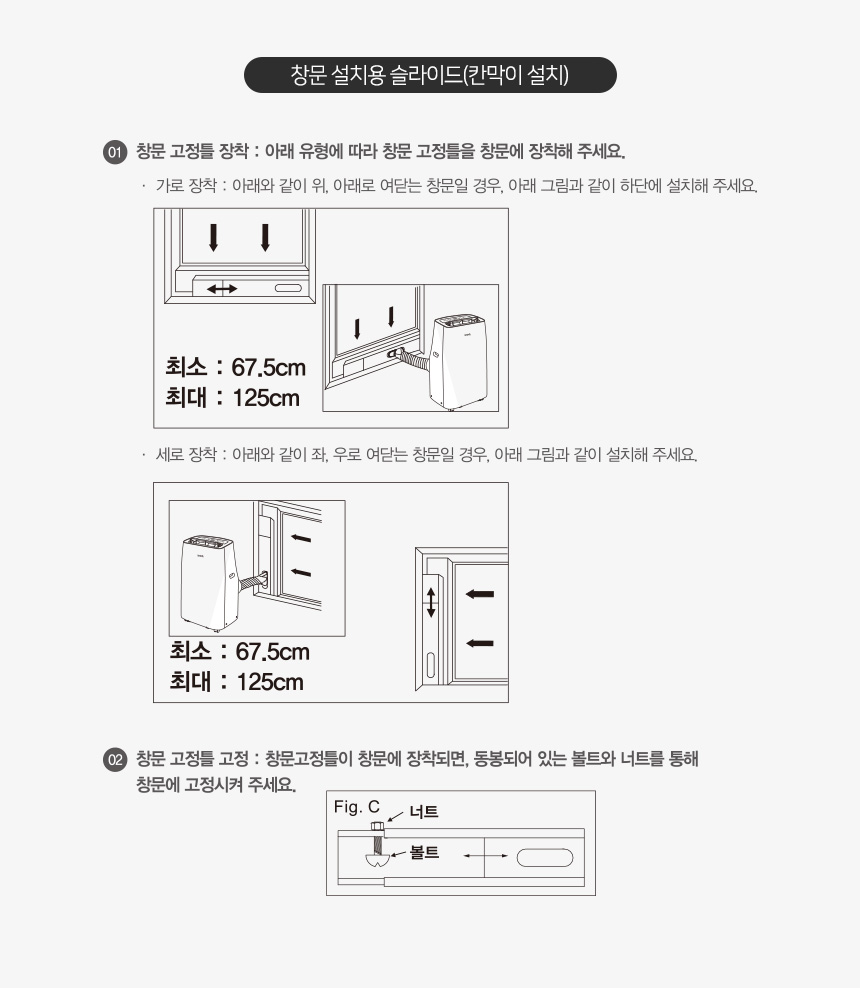 창문 설치용 슬라이드(칸막이 설치)

01 창문 고정틀 장착 : 아래 유형에 따라 창문 고정틀을 창문에 장착해 주세요.

· 가로 장착 : 아래와 같이 위, 아래로 여닫는 창문일 경우, 아래 그림과 같이 하단에 설치해 주세요.

최소 : 67.5cm
최대 : 125cm

· 세로 장착 : 아래와 같이 좌, 우로 여닫는 창문일 경우, 아래 그림과 같이 설치해 주세요.

최소 : 67.5cm
최대 : 125cm

02 창문 고정틀 고정 : 창문고정틀이 창문에 장착되면, 동봉되어 있는 볼트와 너트를 통해 창문에 고정시켜 주세요.

Fig. C
너트
볼트