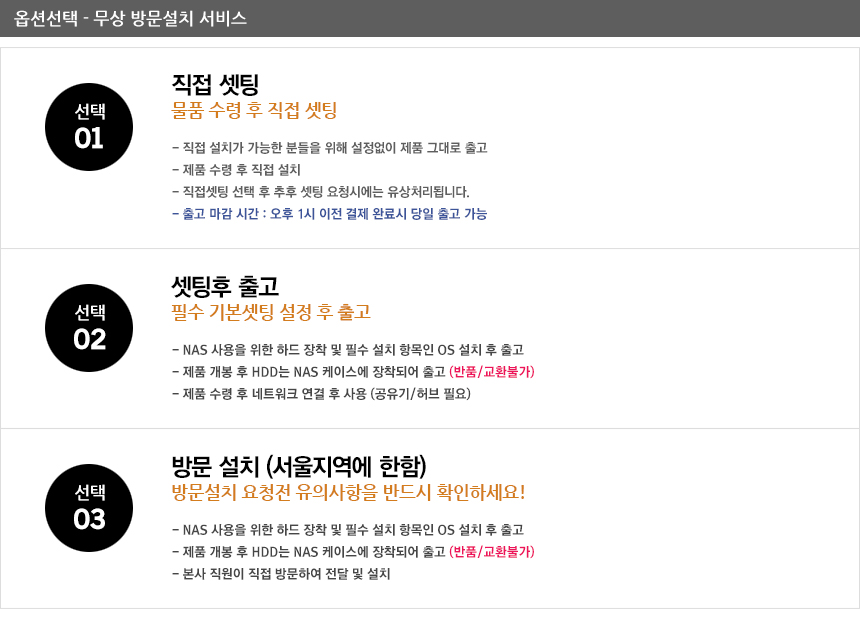 옵션선택 - 무상 방문설치 서비스

선택
01

직접 셋팅
물품 수령 후 직접 셋팅

- 직접 설치가 가능한 분들을 위해 설정없이 제품 그대로 출고
- 제품 수령 후 직접 설치
- 직접셋팅 선택 후 추후 셋팅 요청시에는 유상처리됩니다.
- 출고 마감 시간 : 오후 1시 이전 결제 완료시 당일 출고 가능

선택
02

셋팅후 출고
필수 기본셋팅 설정 후 출고

- NAS 사용을 위한 하드 장착 및 필수 설치 항목인 OS 설치 후 출고
- 제품 개봉 후 HDD는 NAS 케이스에 장착되어 출고 (반품/교환불가)
- 제품 수령 후 네트워크 연결 후 사용 (공유기/허브 필요)

선택
03

방문 설치 (서울지역에 한함)
방문설치 요청전 유의사항을 반드시 확인하세요!

- NAS 사용을 위한 하드 장착 및 필수 설치 항목인 OS 설치 후 출고
- 제품 개봉 후 HDD는 NAS 케이스에 장착되어 출고 (반품/교환불가)
- 본사 직원이 직접 방문하여 전달 및 설치