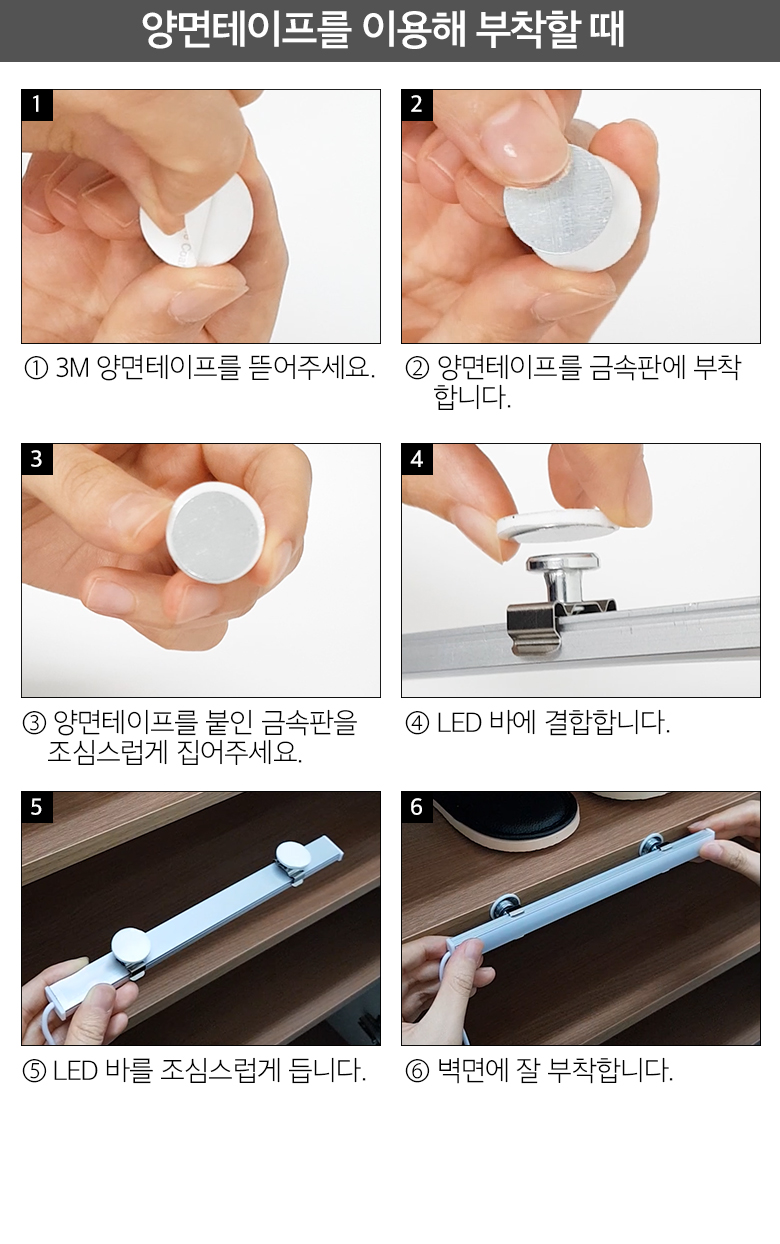 양면테이프를 이용해 부착할 때

1

① 3M 양면테이프를 뜯어주세요.

2

② 양면테이프를 금속판에 부착합니다.

3

③ 양면테이프를 붙인 금속판을 조심스럽게 집어주세요.

4

④ LED 바에 결합합니다.

5

⑤ LED 바를 조심스럽게 듭니다.

6

⑥ 벽면에 잘 부착합니다.