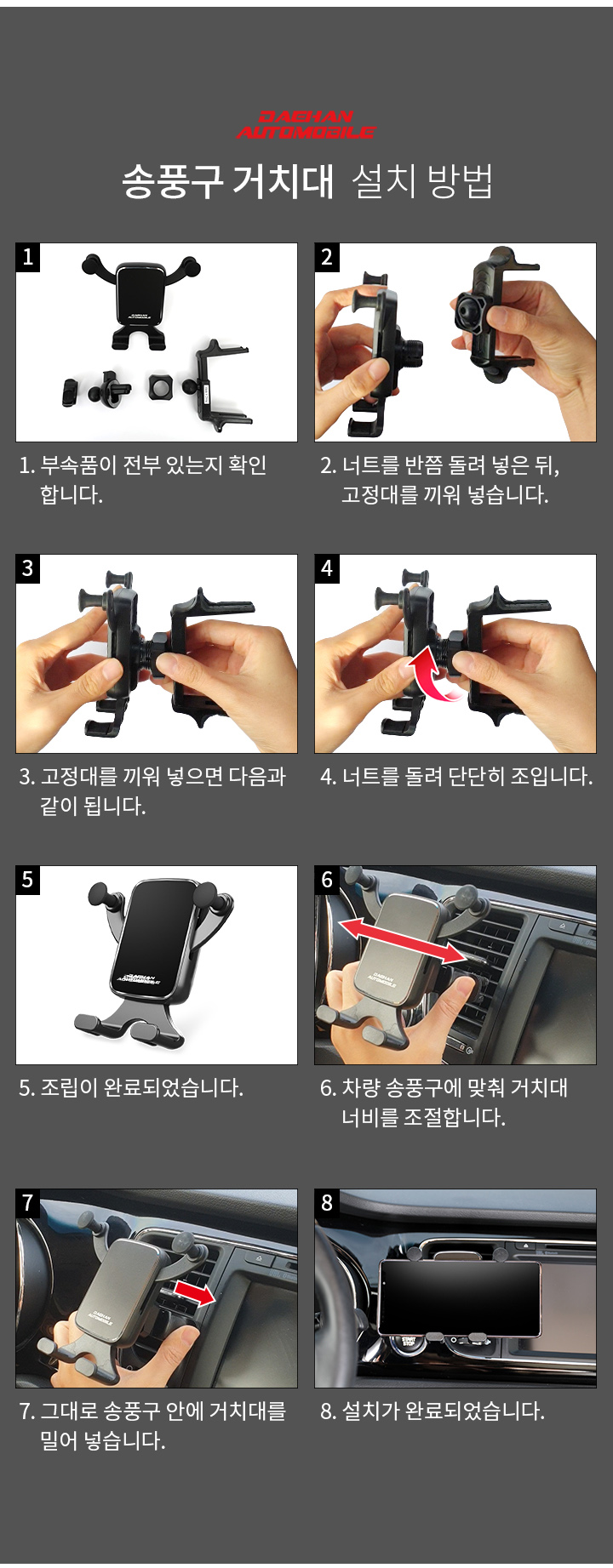 DAEHAN AUTOMOBILE

송풍구 거치대 설치 방법

1

1. 부속품이 전부 있는지 확인 합니다.

2

2. 너트를 반쯤 돌려 넣은 뒤, 고정대를 끼워 넣습니다.

3

3. 고정대를 끼워 넣으면 다음과 같이 됩니다.

4

4. 너트를 돌려 단단히 조입니다.

5

DAEHAN AUTOMOBILE

5. 조립이 완료되었습니다.

6

DAEHAN AUTOMOBILE

6. 차량 송풍구에 맞춰 거치대 너비를 조절합니다.

7

DAEHAN AUTOMOBILE

7. 그대로 송풍구 안에 거치대를 밀어 넣습니다.

8

8. 설치가 완료되었습니다.